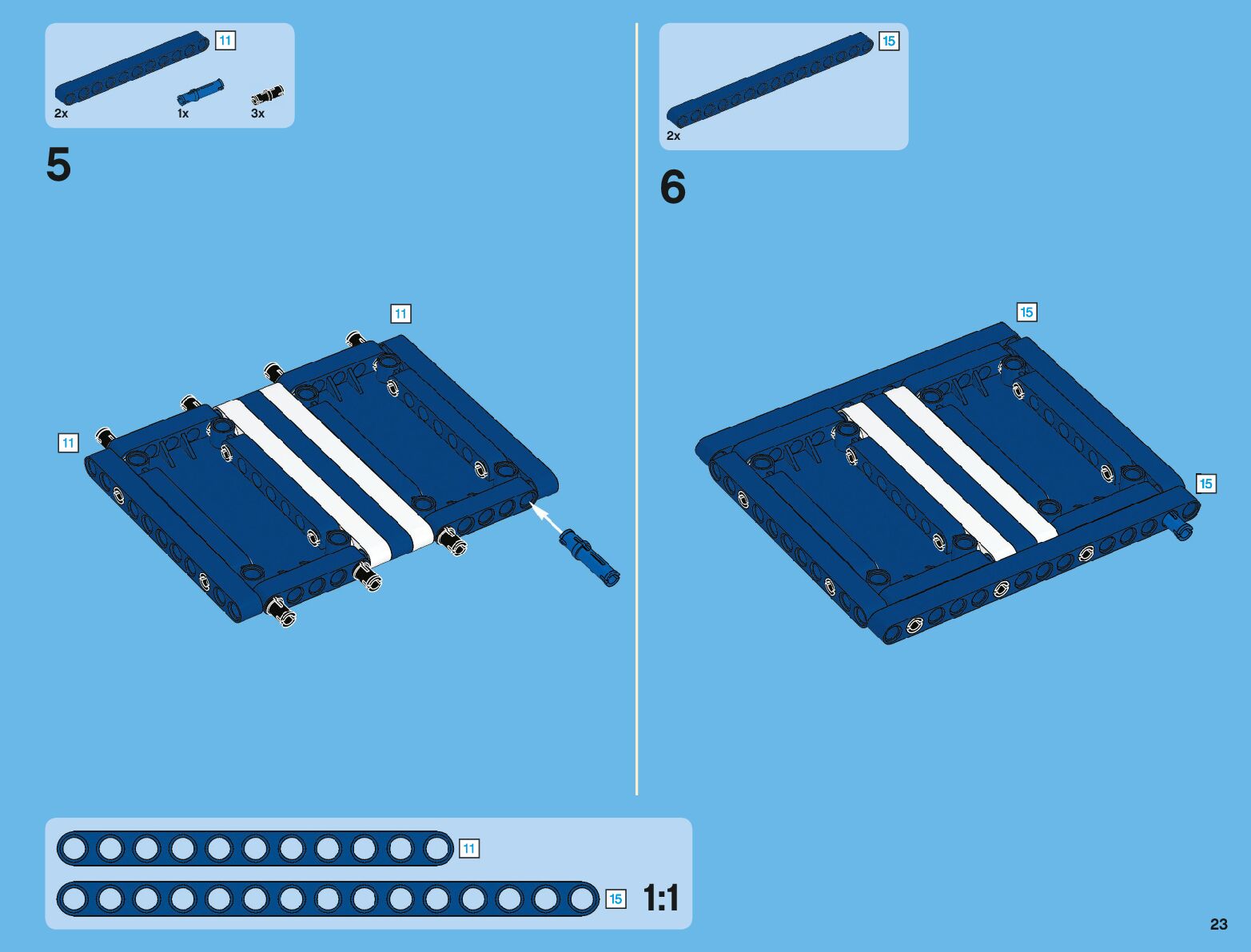 11
2x
1x
3x

5

11

11

15
2x

6

15

15

11

15
1:1

23