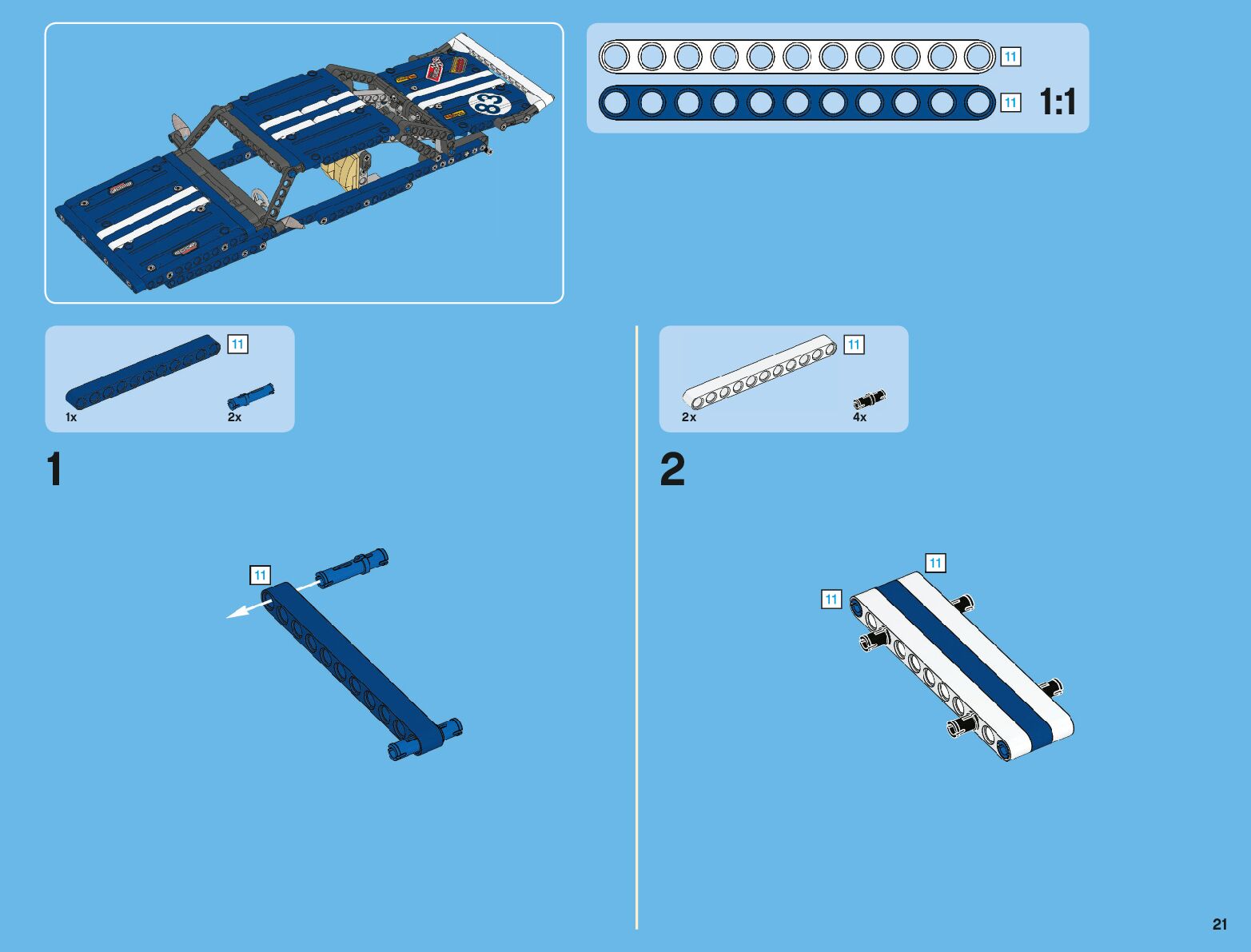 83

11

11

1:1

11

1x

2x

1

11

11

2x

4x

2

11

11

21