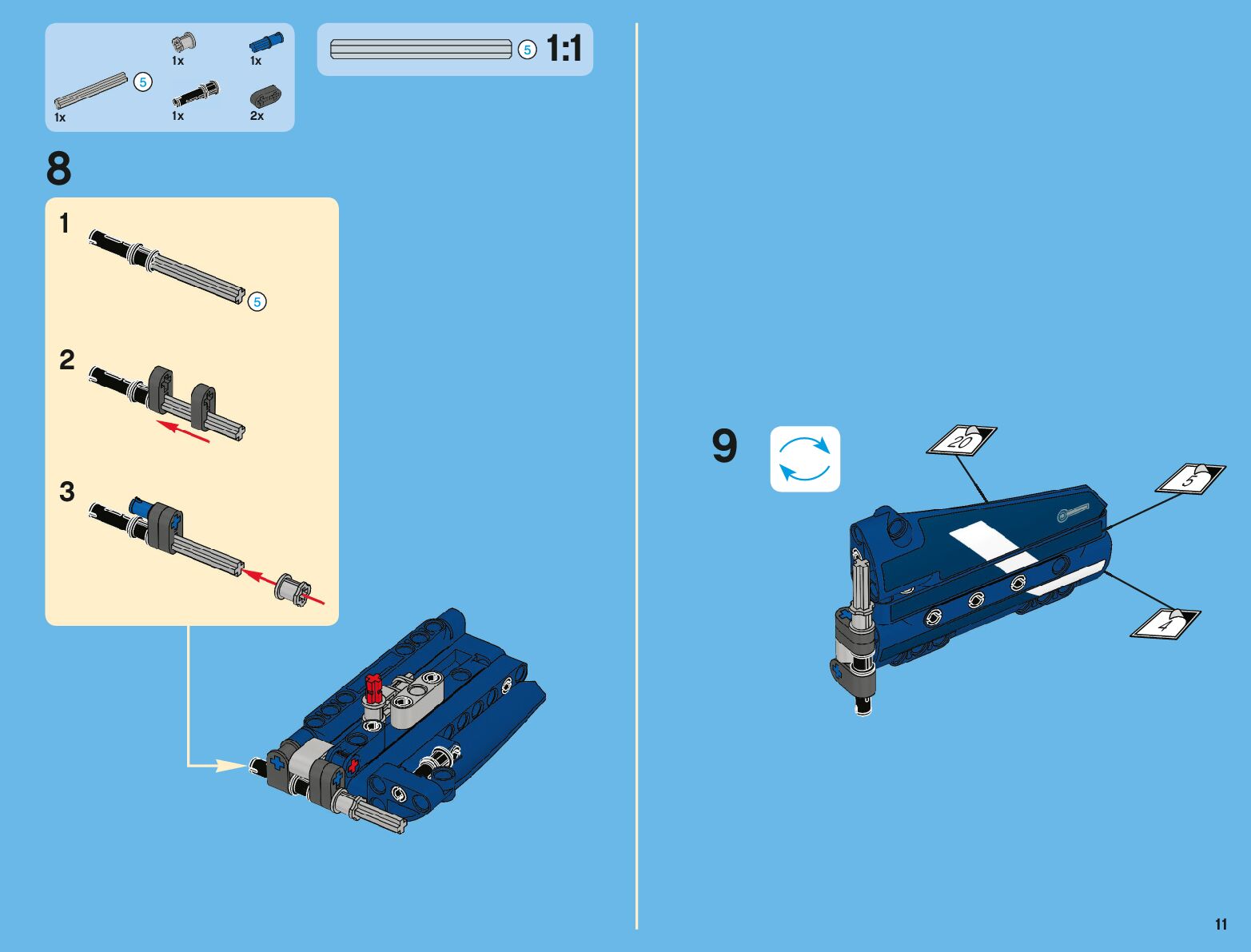 1x
1x
5
1x
1x
2x

5 1:1

8

1
5

2

3

9

20
5
4

11