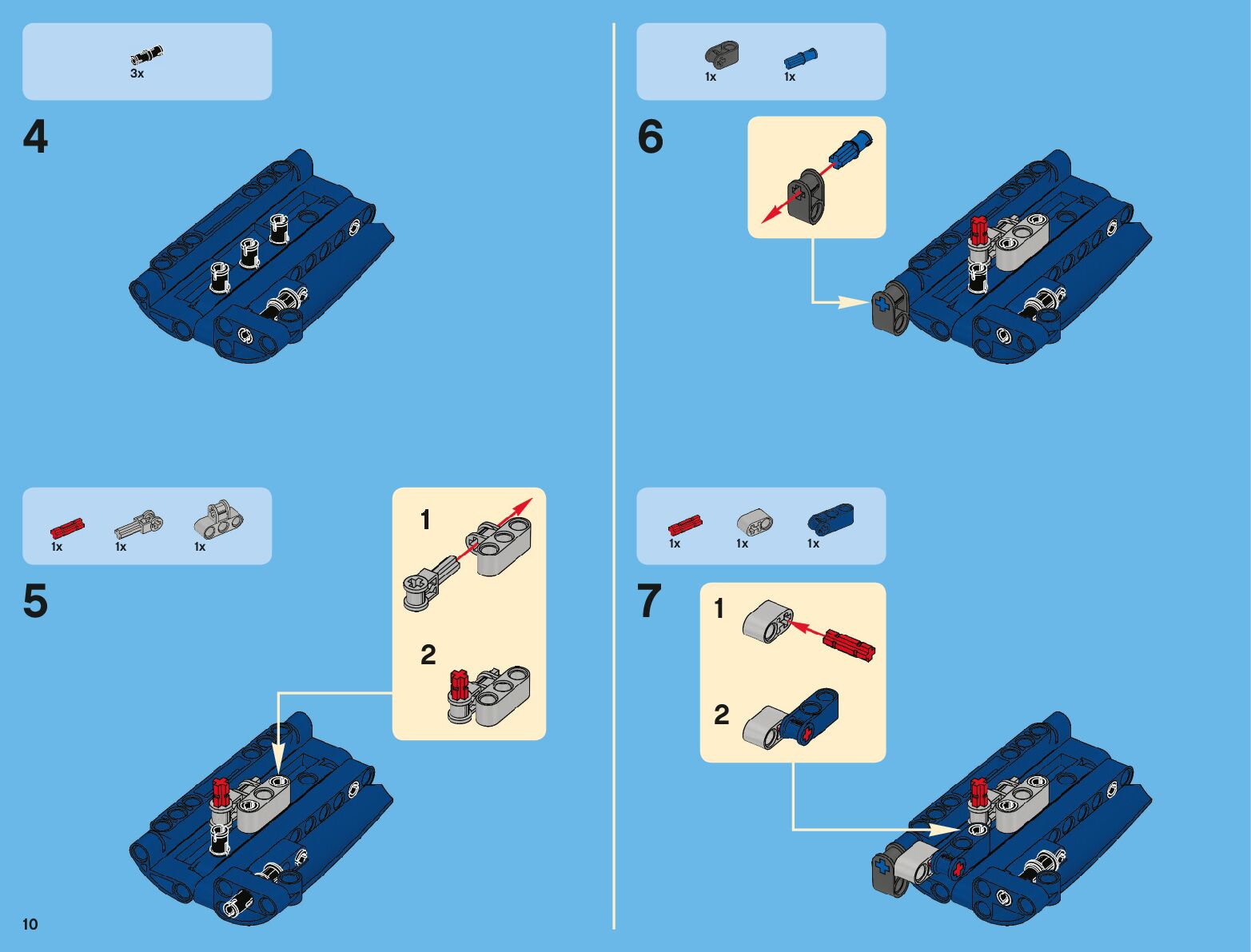 3x

4

1x 1x 1x

5

1

2

10

1x 1x

6

1x 1x 1x

7

1

2