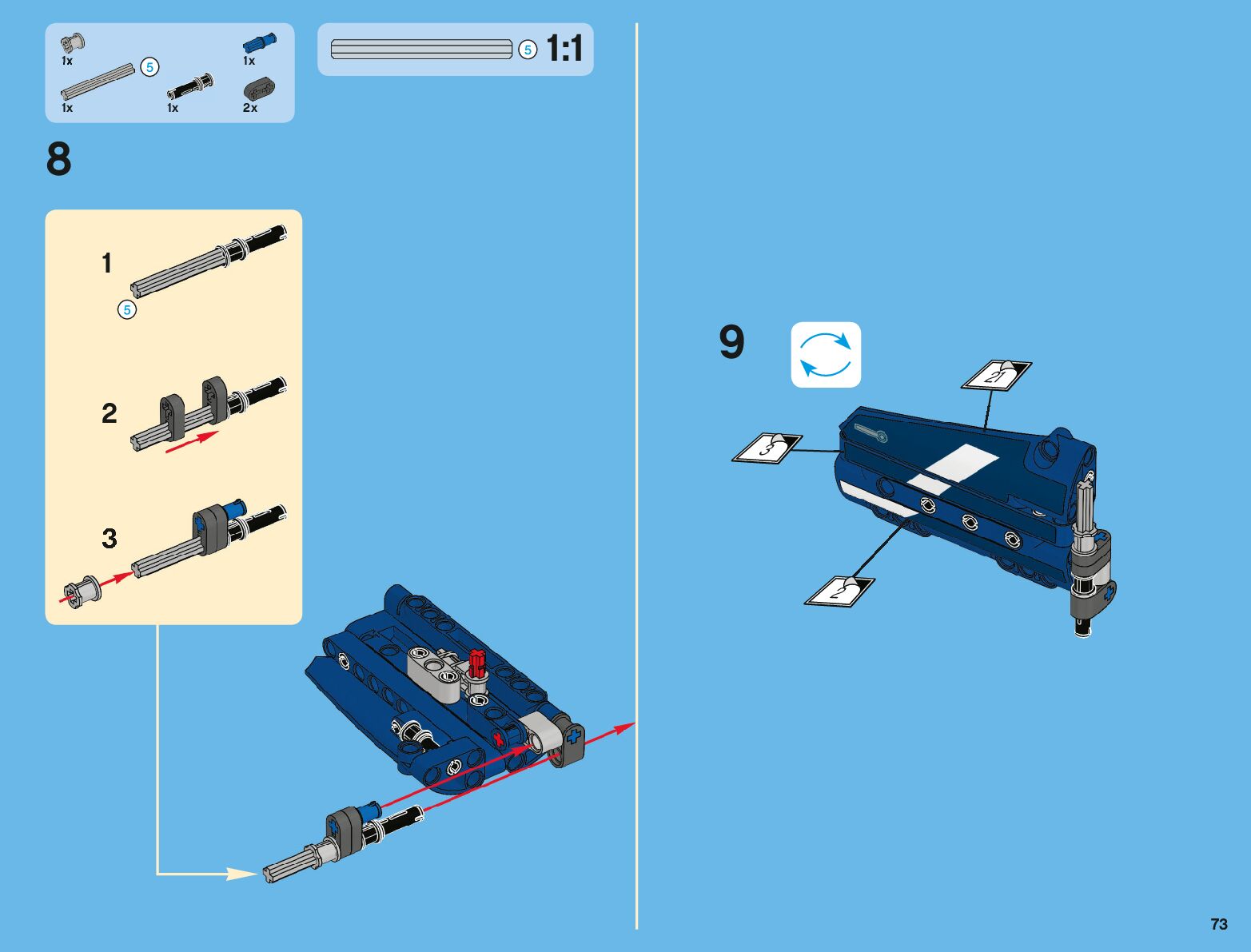 1x
1x
5
1x
1x
2x

5 1:1

8

1
5
2
3

9

21
3
2

73