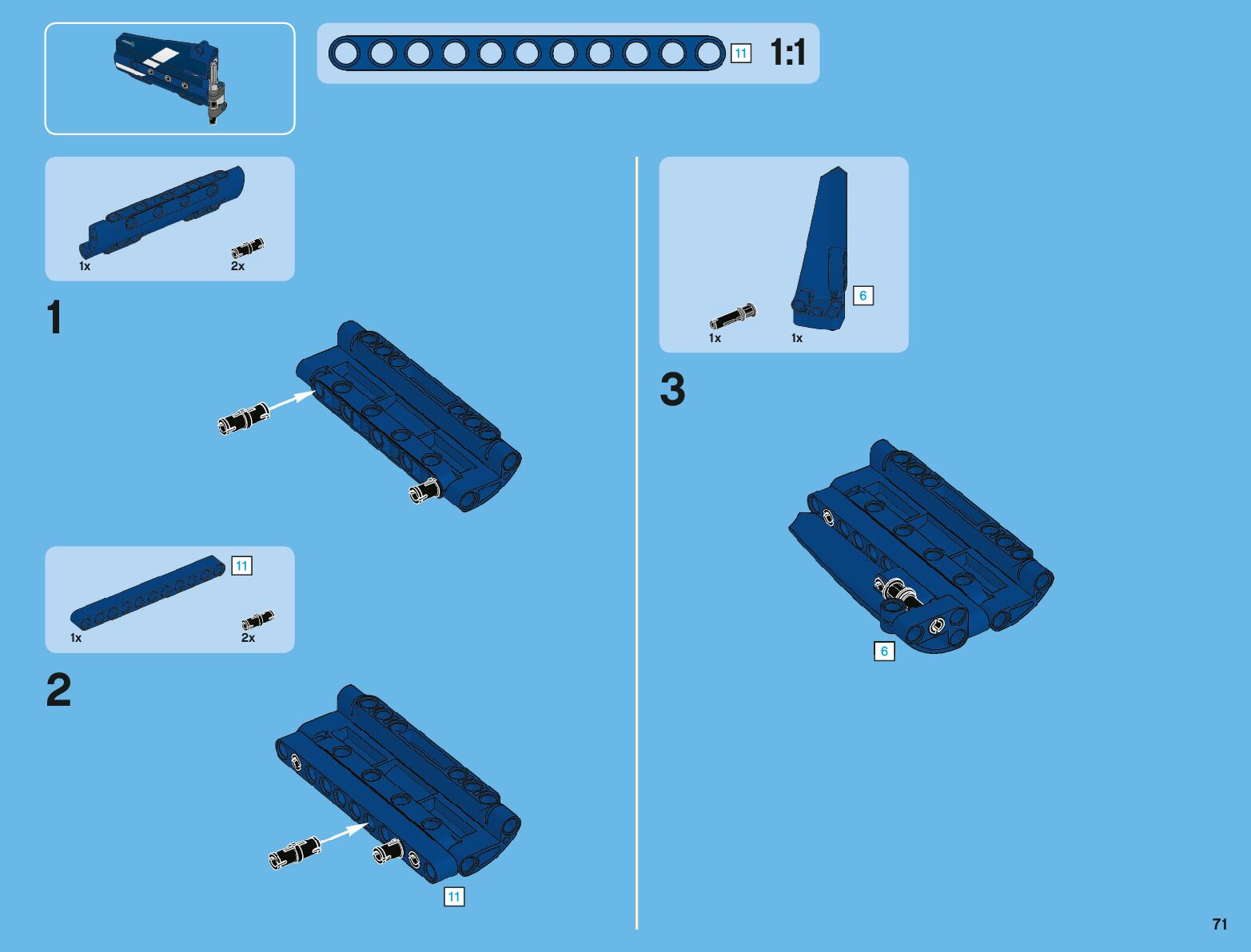 11 1:1

1x
2x

1

11
1x
2x

2

11

6
1x
1x

3

6

71