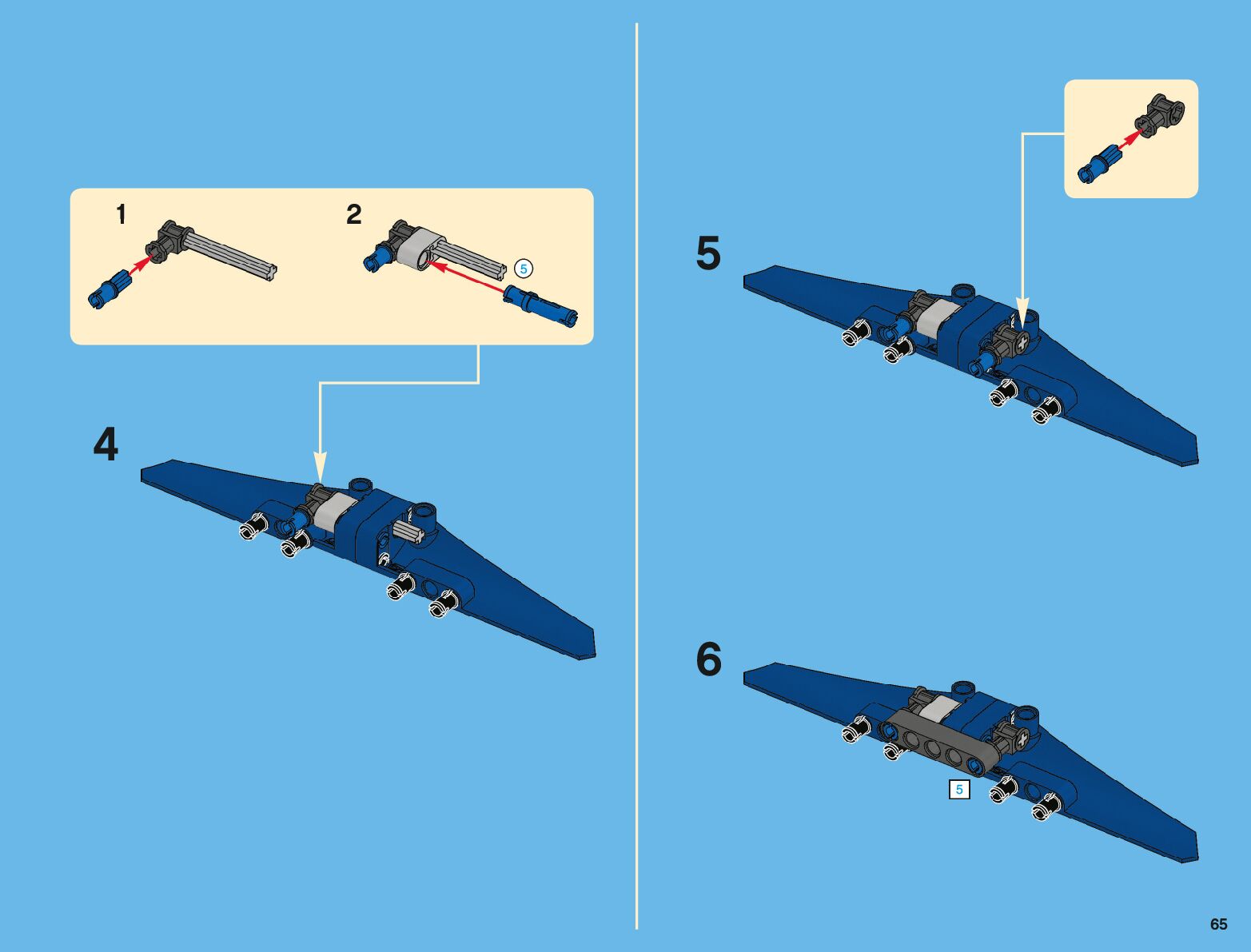 1

2

5

4

5

6

5

65