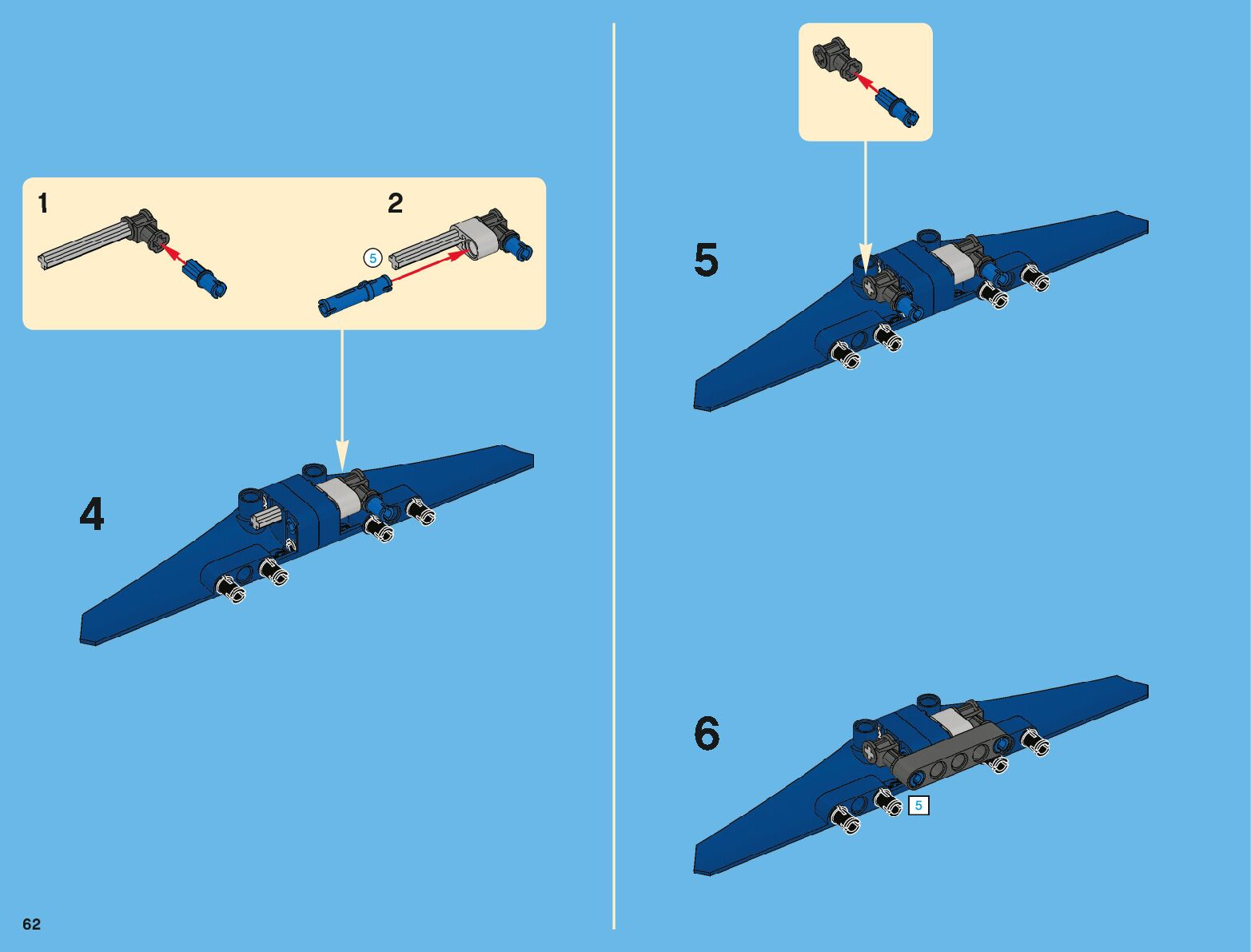 1

2

5

4

5

6

5

62