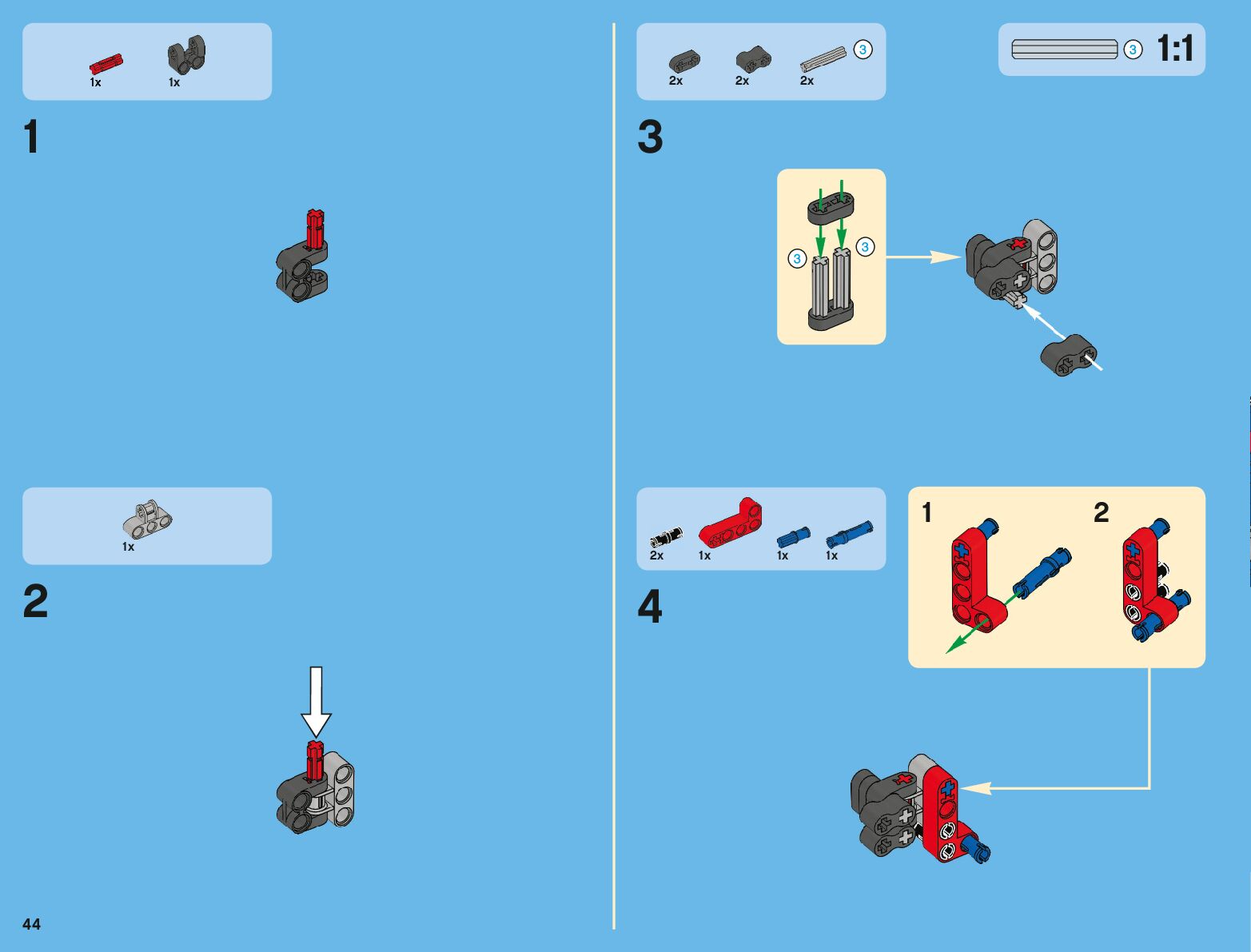 1x 1x

1

1x

2

44

2x 2x 2x 3

3 1:1

3

3 3

2x 1x 1x 1x

4

1 2