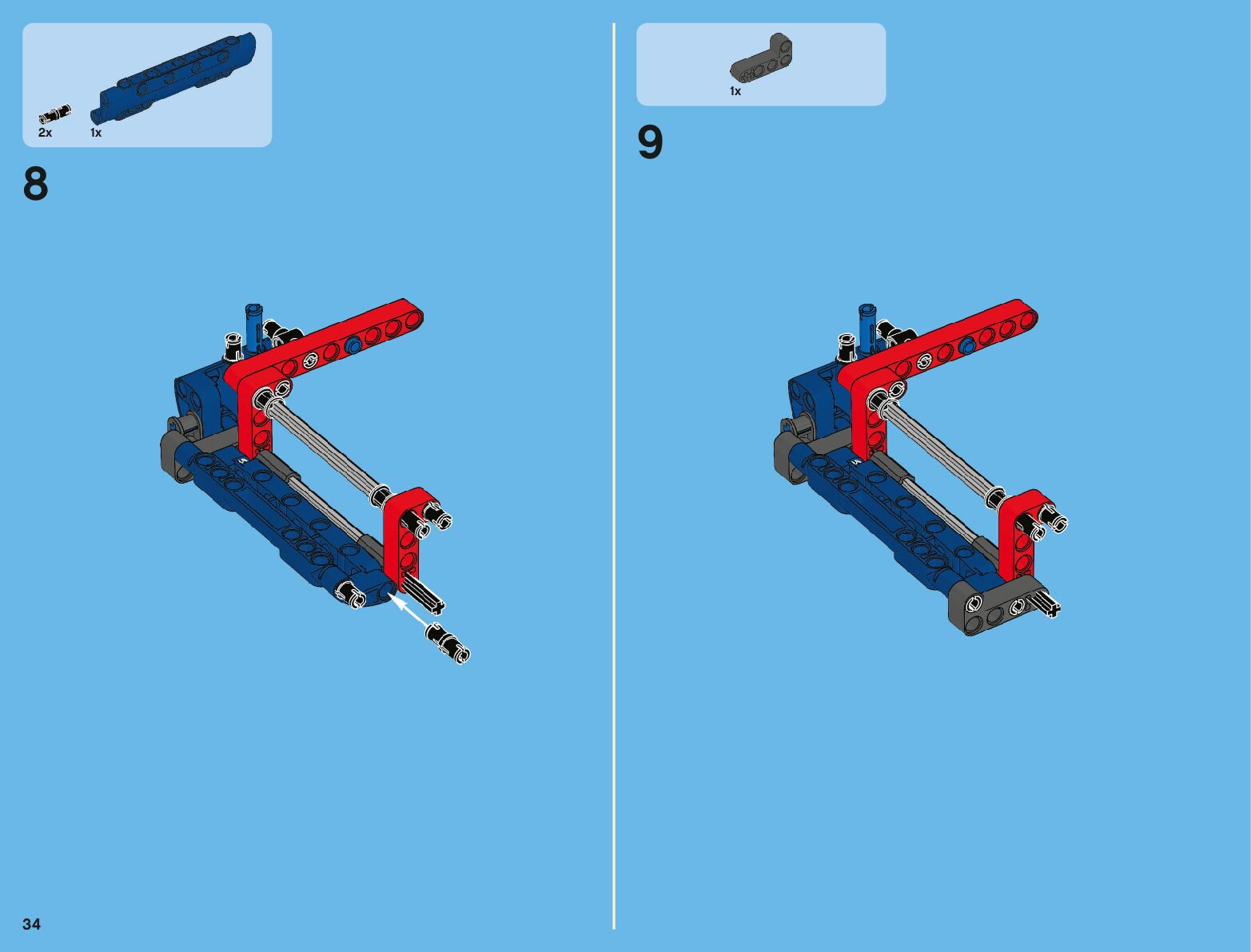 2x 1x

8

1x

9

34