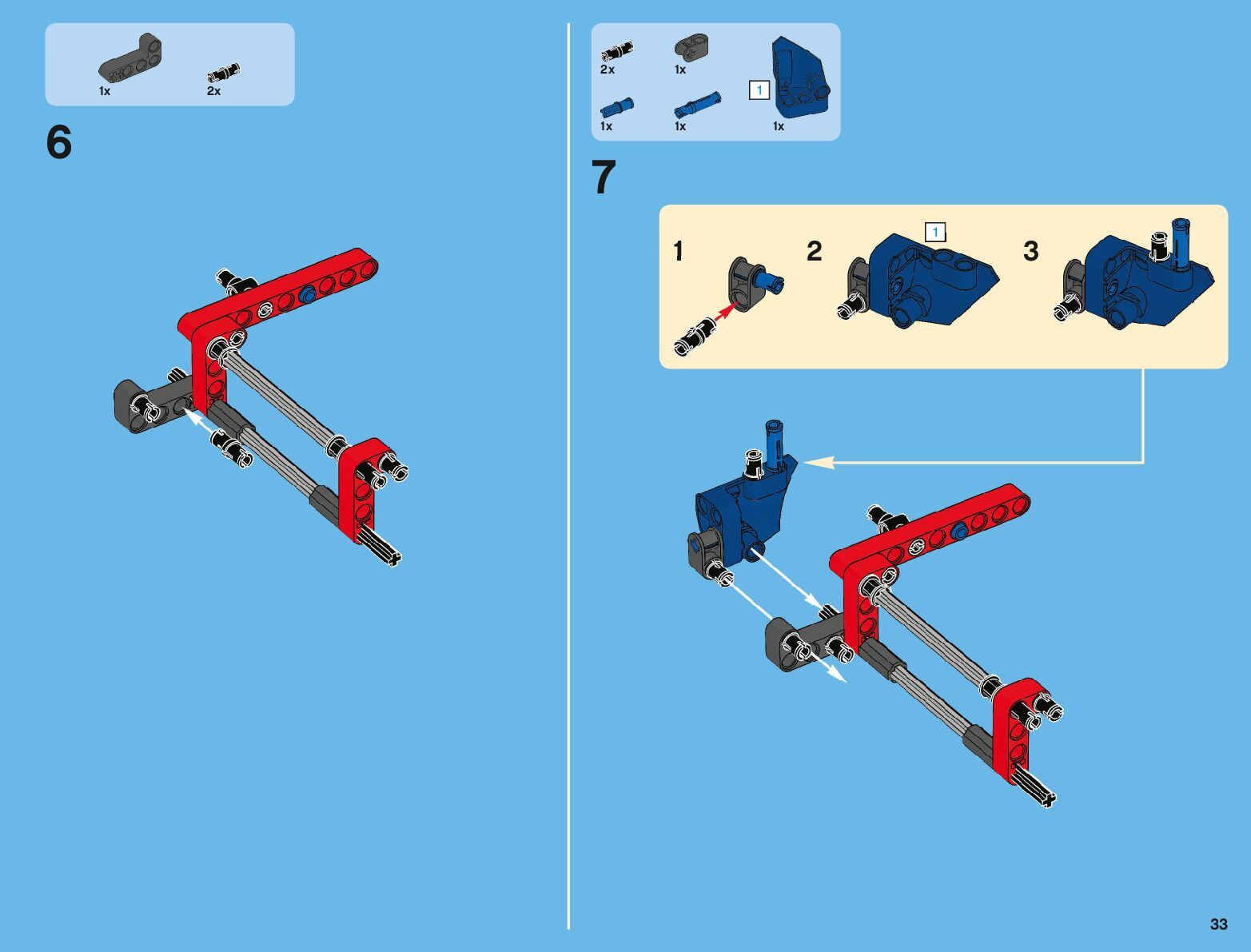 1x 2x

6

2x 1x

1

1x 1x 1x

7

1

2

1

3

33