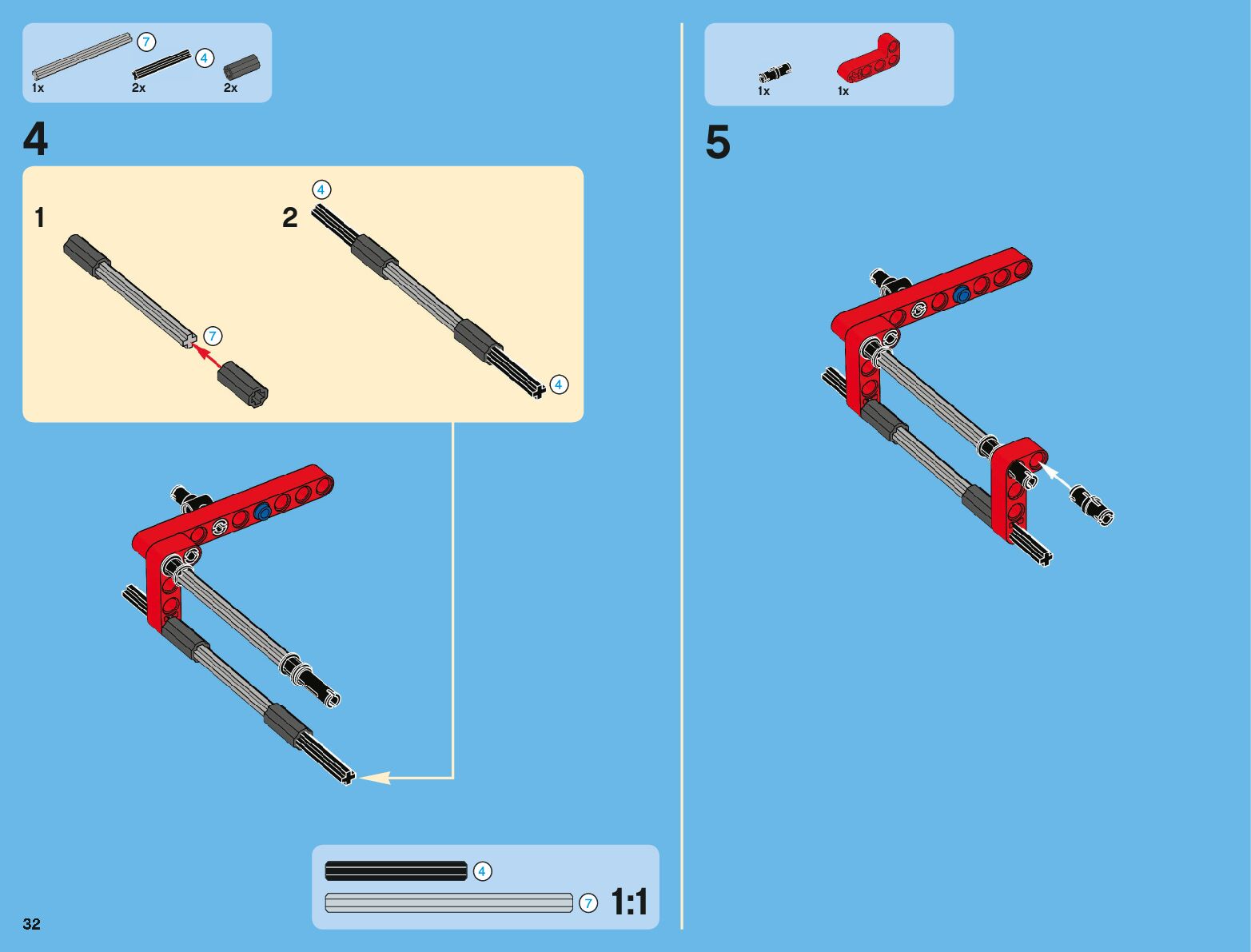 7
4
1x
2x
2x

4

1
7

2
4
4

4
7
1:1

32

1x
1x

5