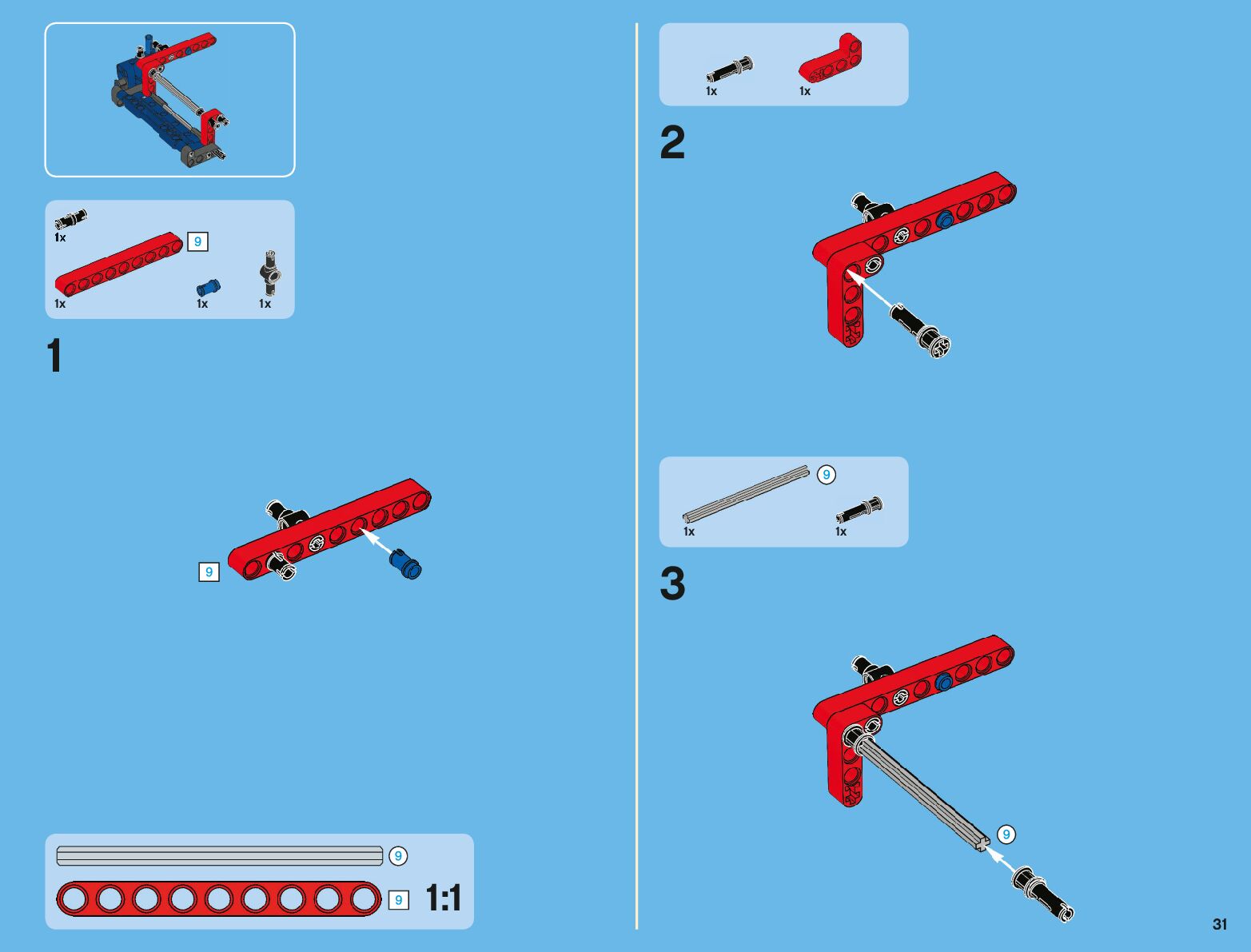 1x
9
1x
1x
1x

1

9

9
9
1:1

1x
1x

2

9
1x
1x

3

9

31