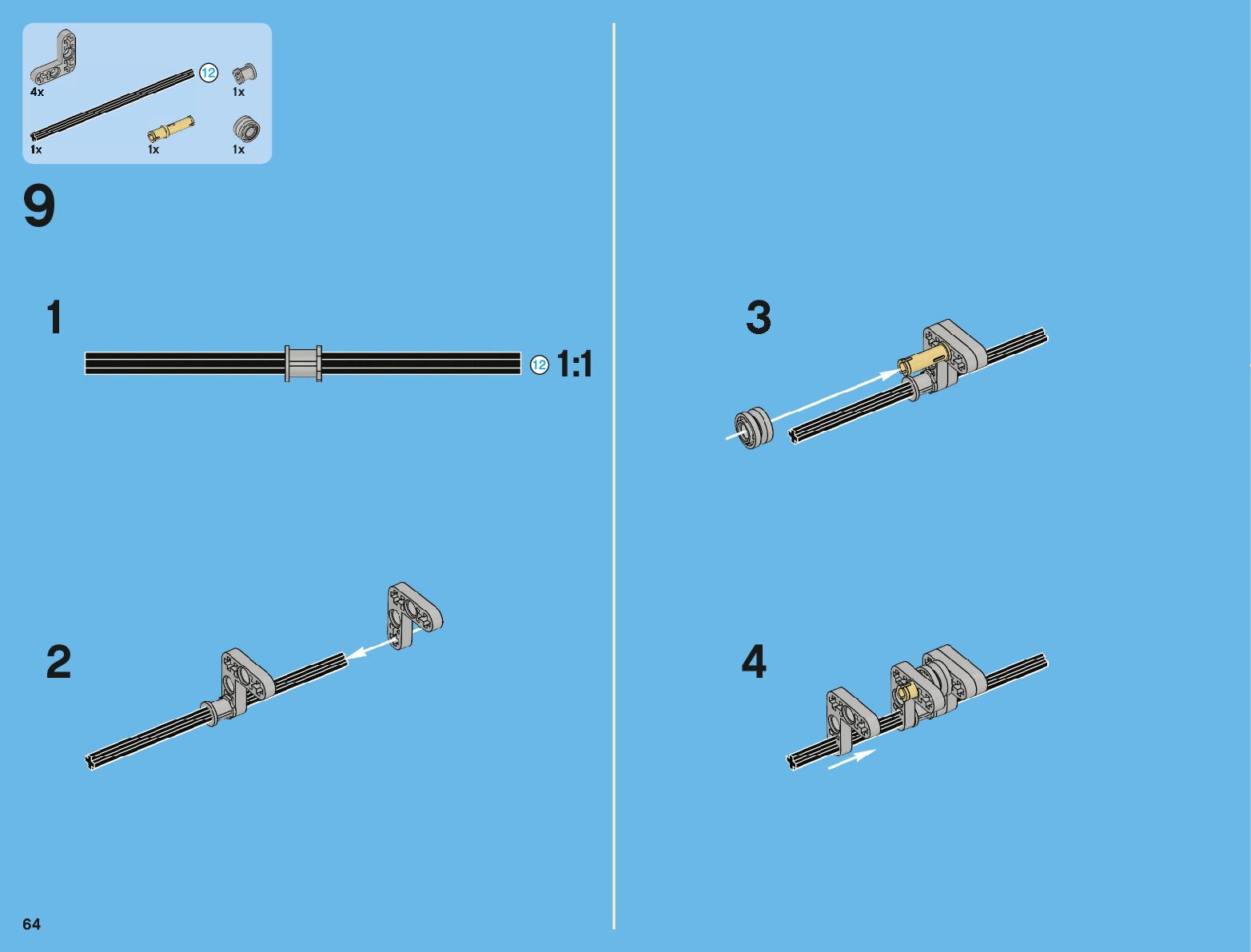 4x
12
1x
1x
1x
1x

9

1
12 1:1

2

3

4

64