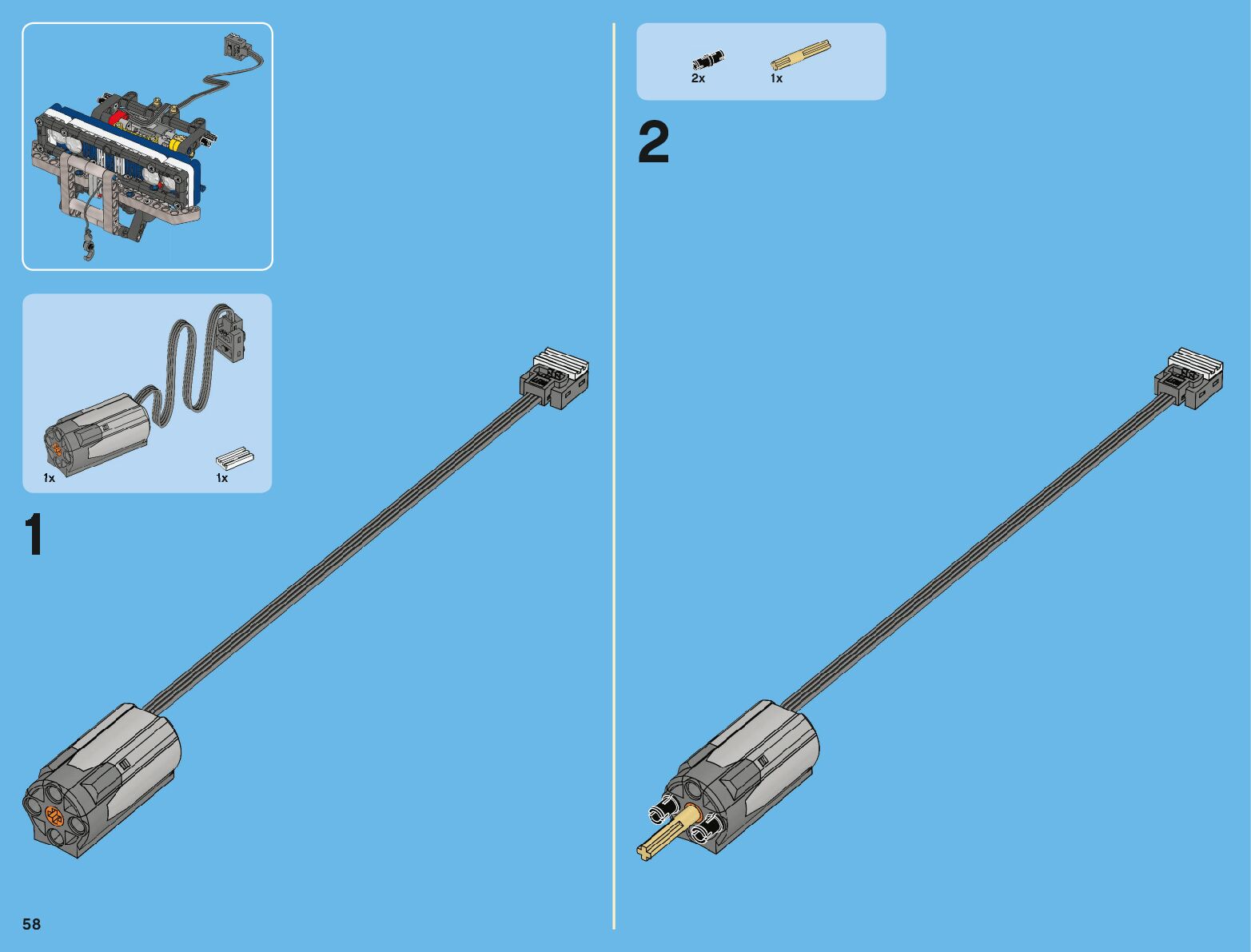 1x
1x

1

58

2x
1x

2