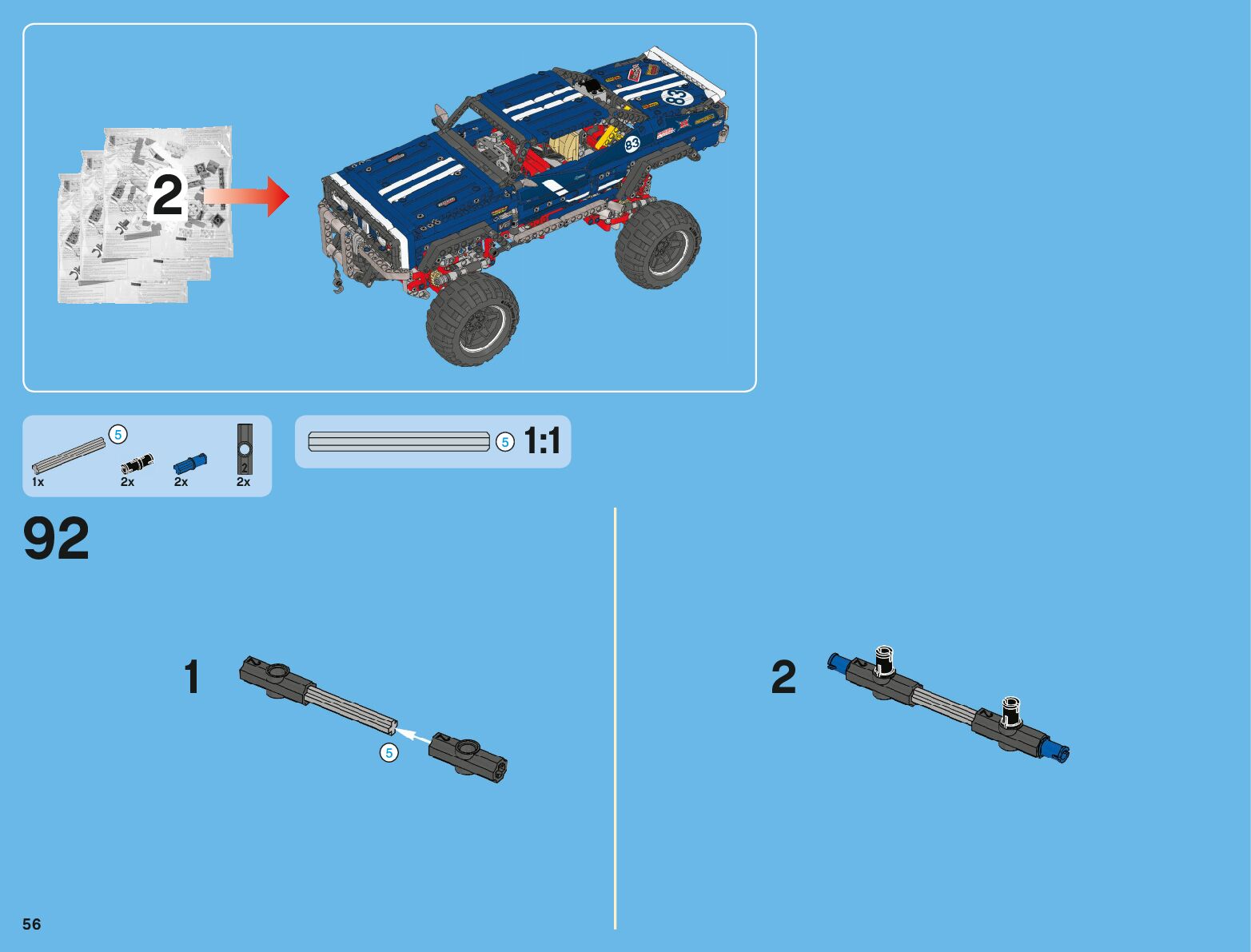 2

83

83

5
1x
2x
2x
2
2x

5 1:1

92

1

5

2

56