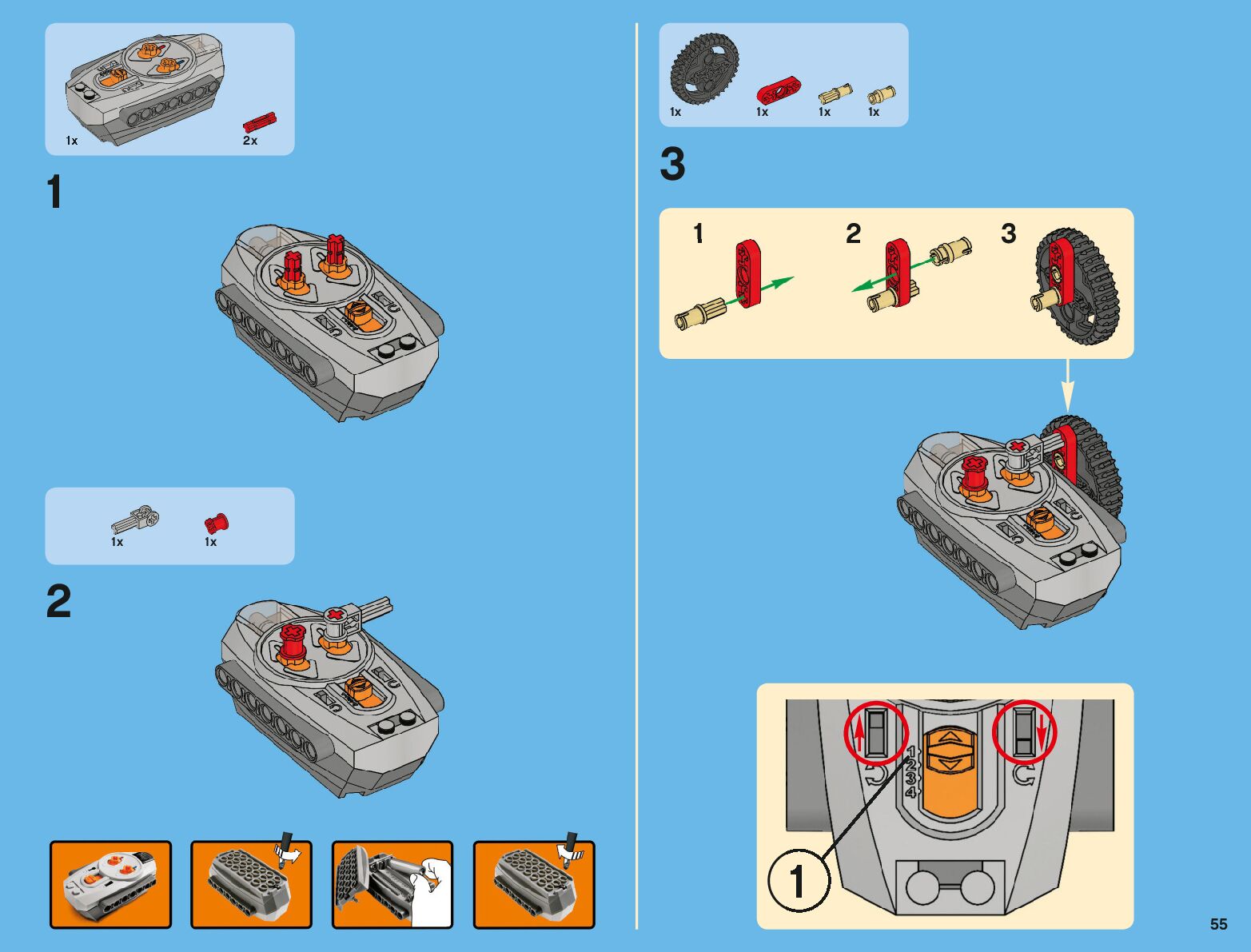 1x
2x

1

1x
1x

2

1x
1x
1x
1x

3

1
2
3

1
2
3
4

1

55