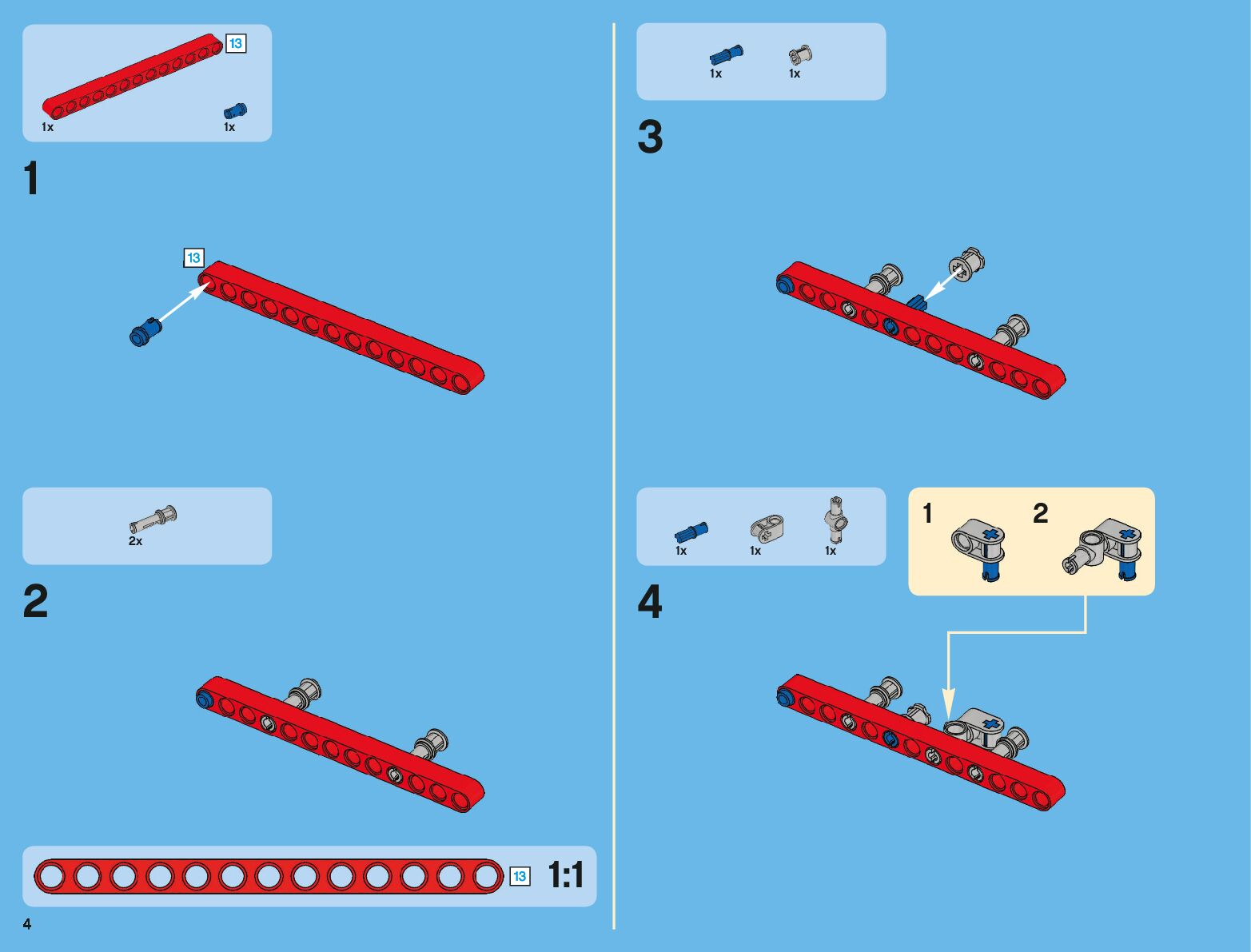 13
1x
1x

1

13

2x

2

13 1:1

4

1x
1x

3

1x
1x
1x

1
2

4