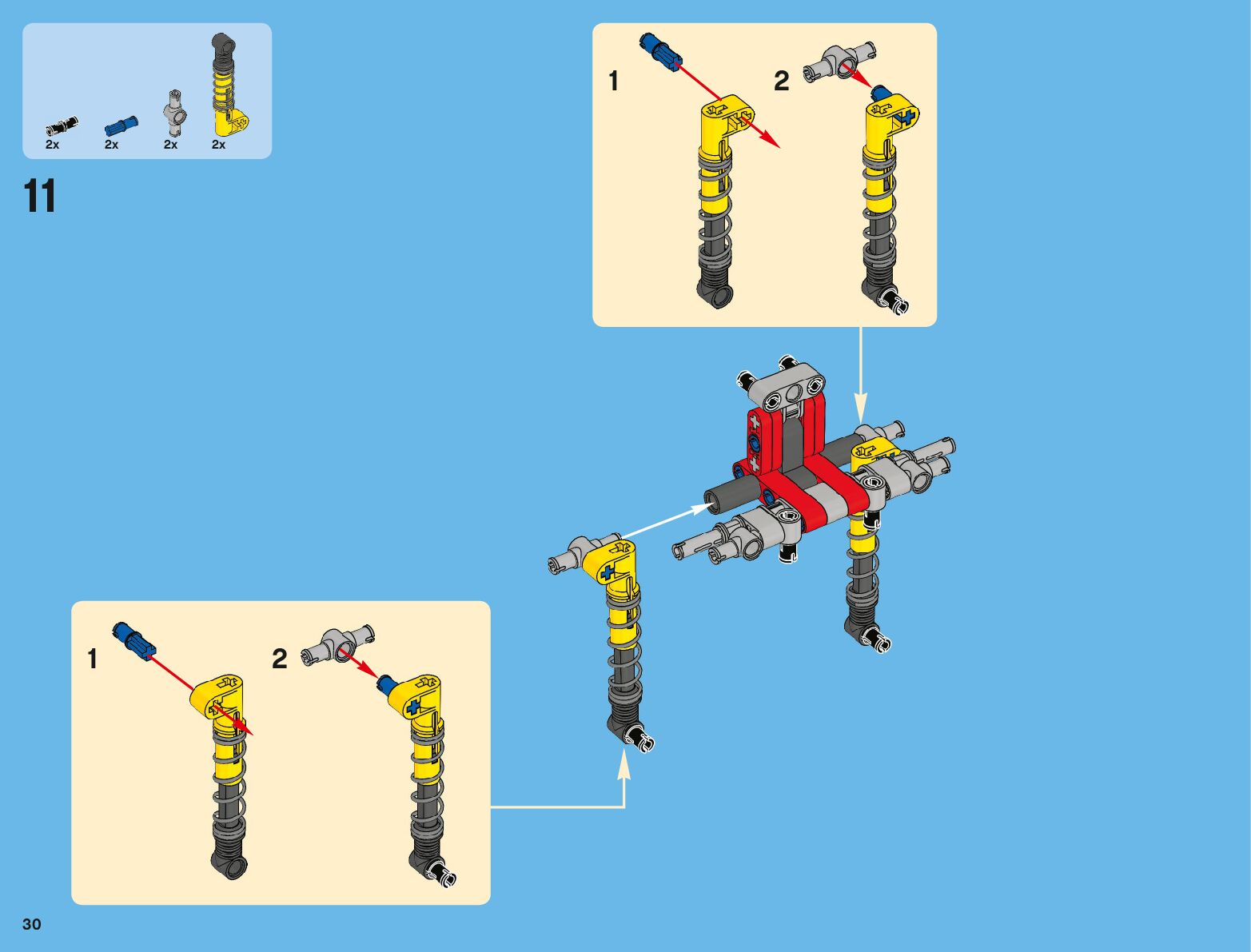 2x 2x 2x 2x

11

1 2

1 2

30