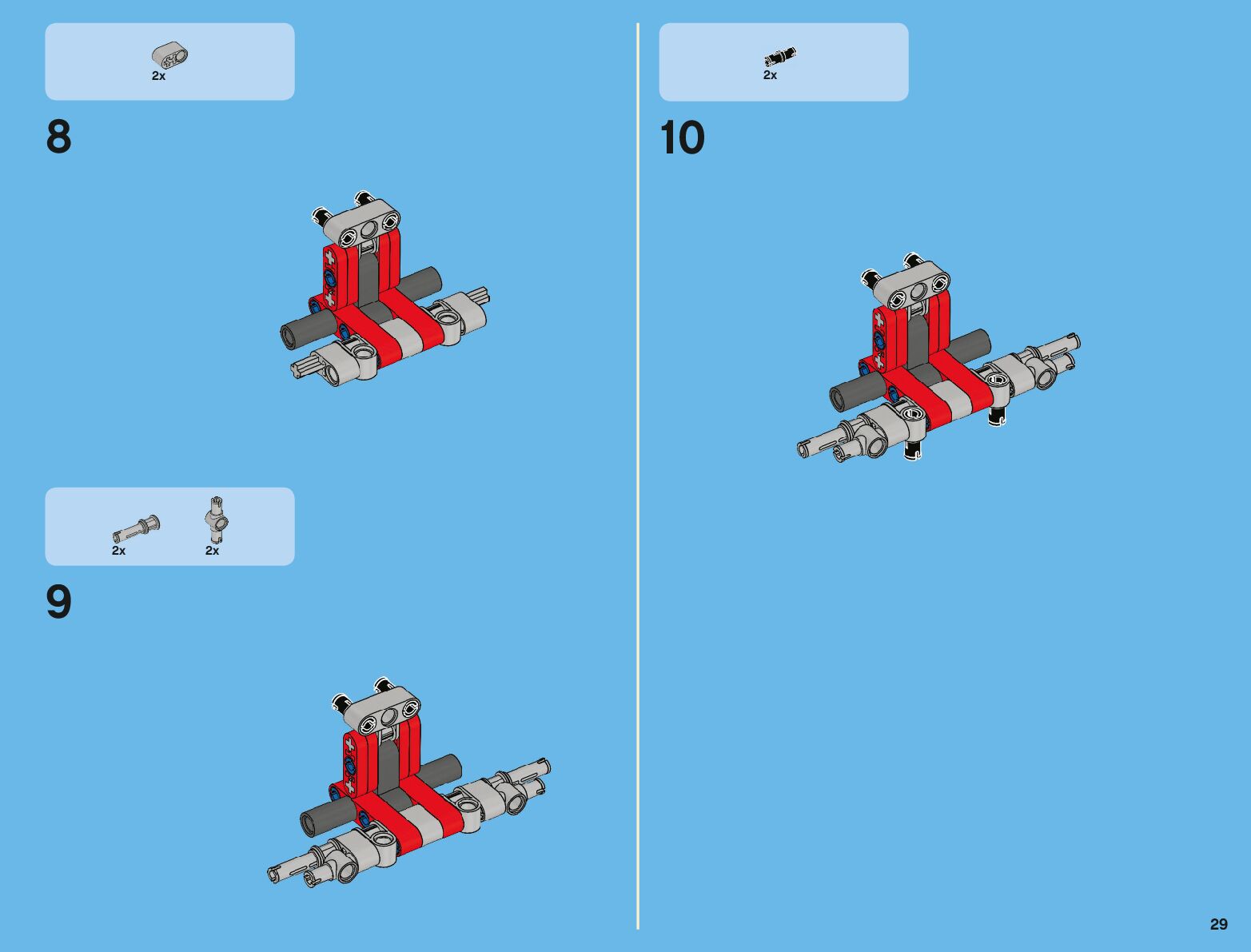 2x

8

2x 2x

9

2x

10

29