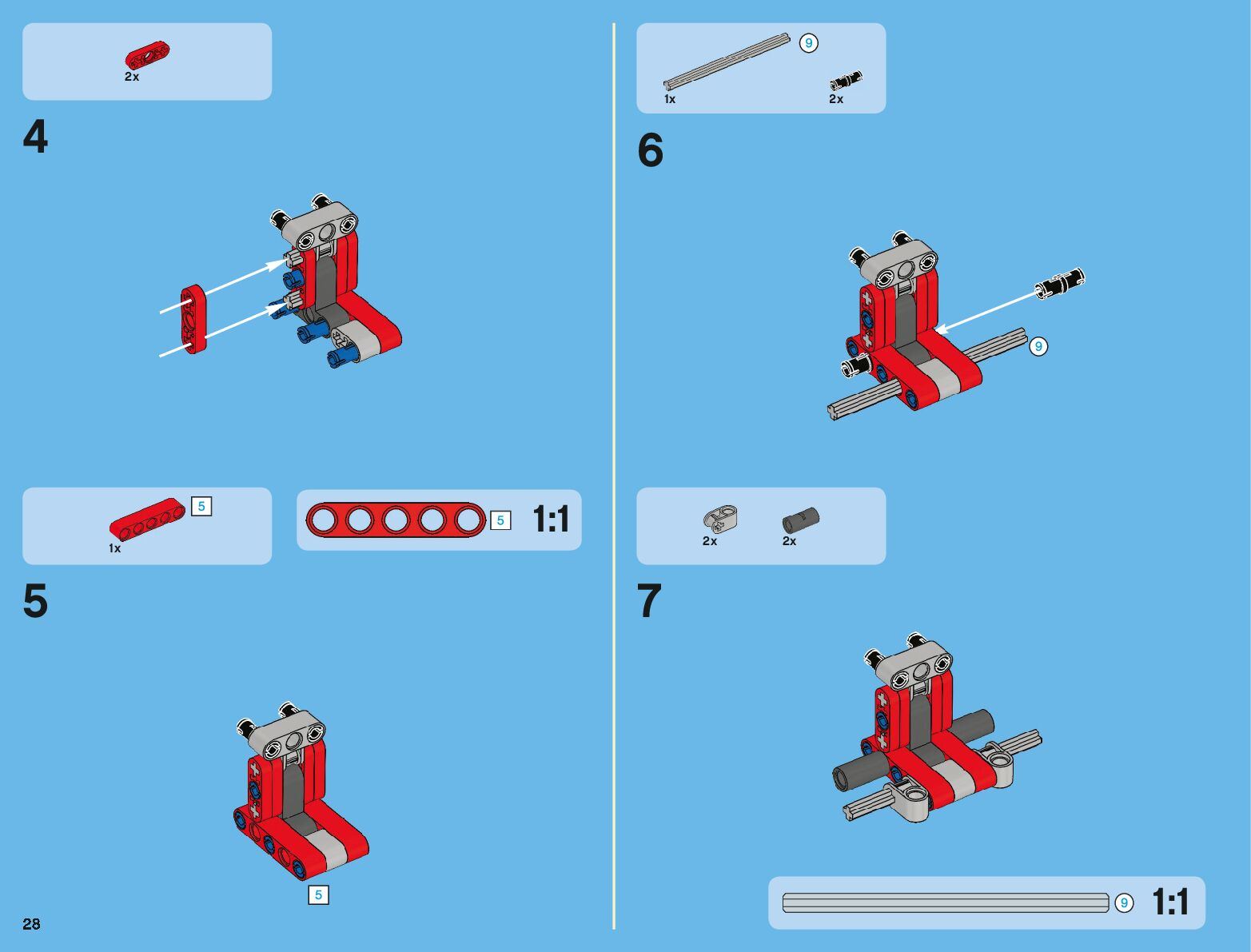 2x

4

5
1x

5
1:1

5

5

28

9
1x
2x

6

9

2x
2x

7

9
1:1