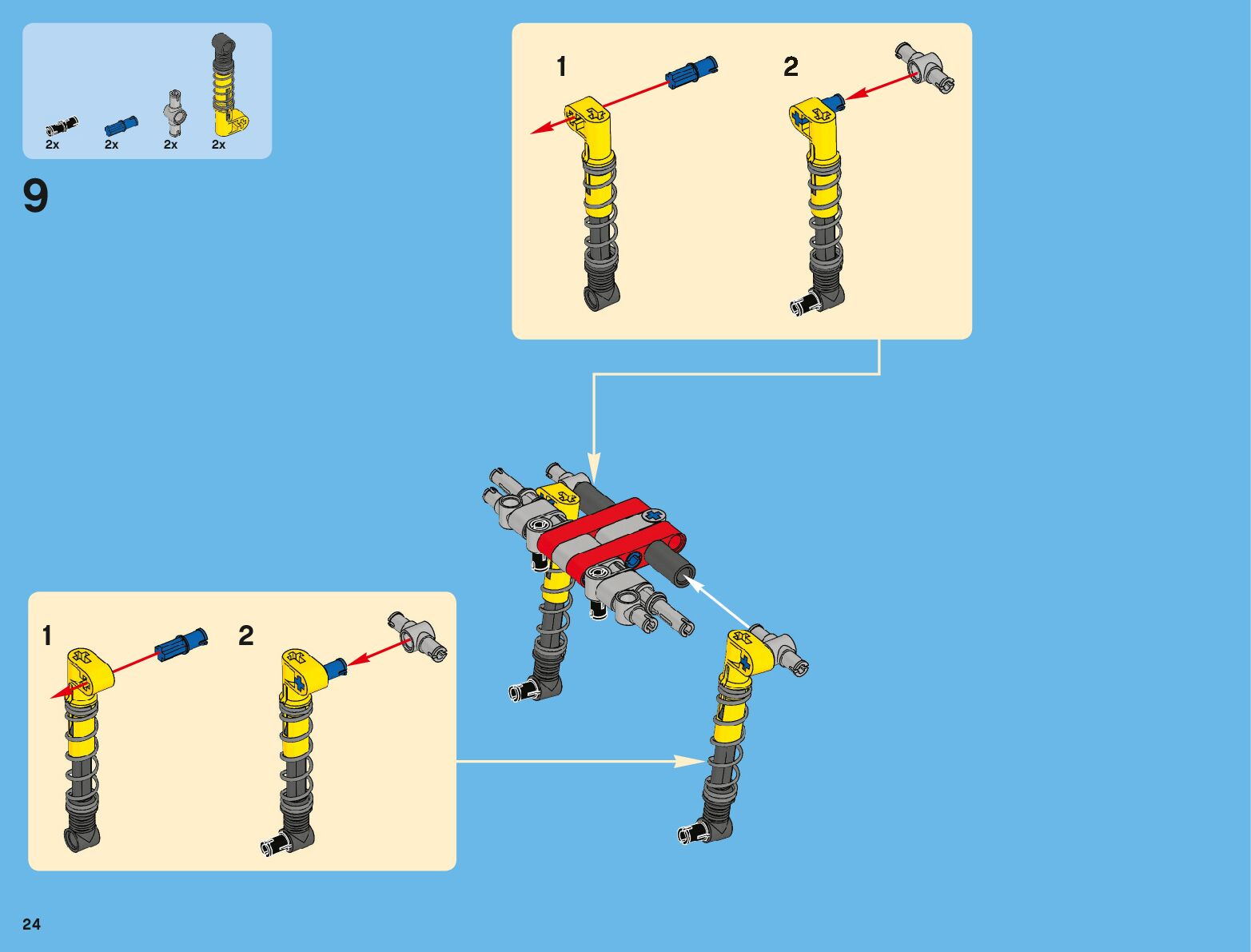 2x 2x 2x 2x

9

1

2

1

2

24