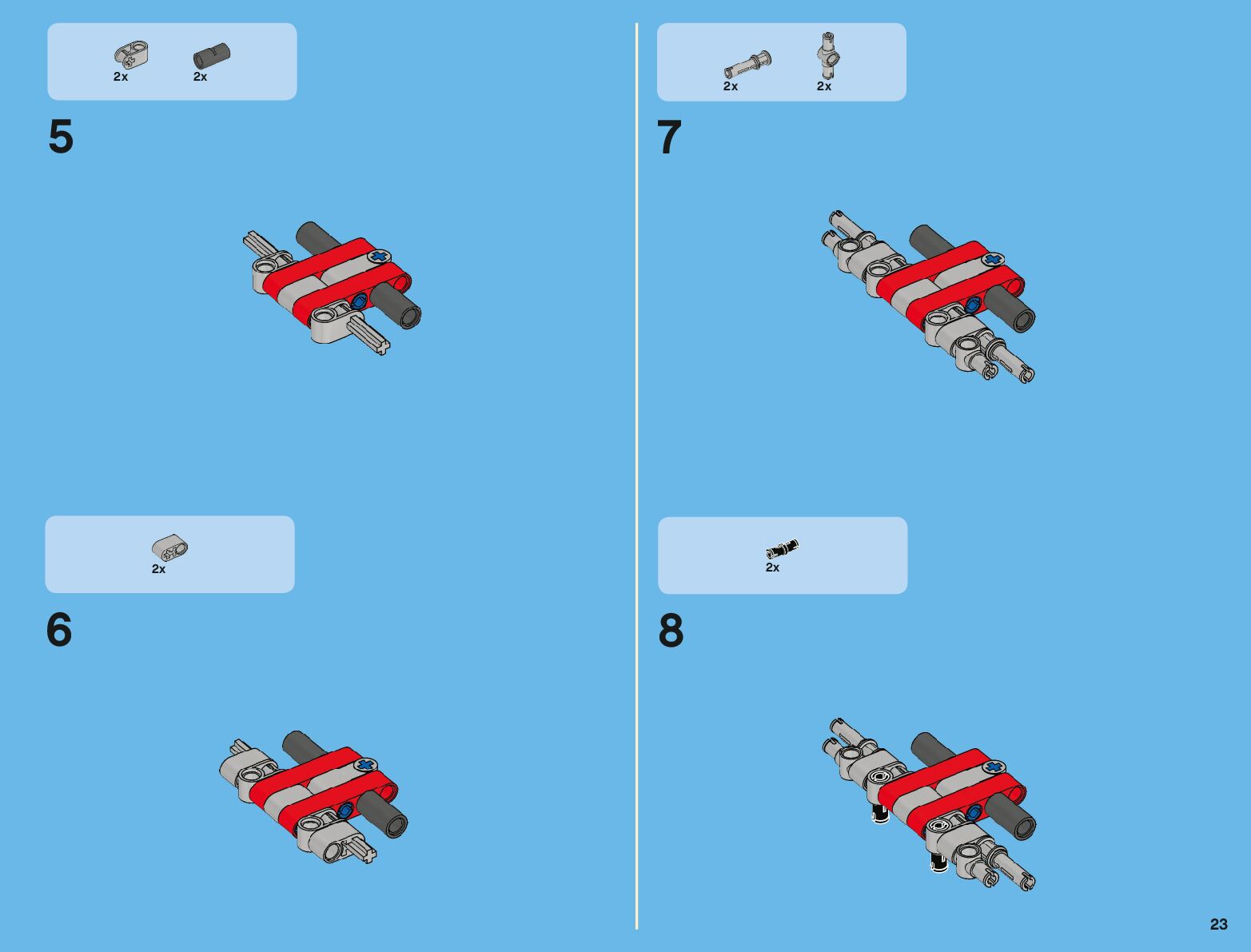 2x 2x

5

2x

6

2x 2x

7

2x

8

23