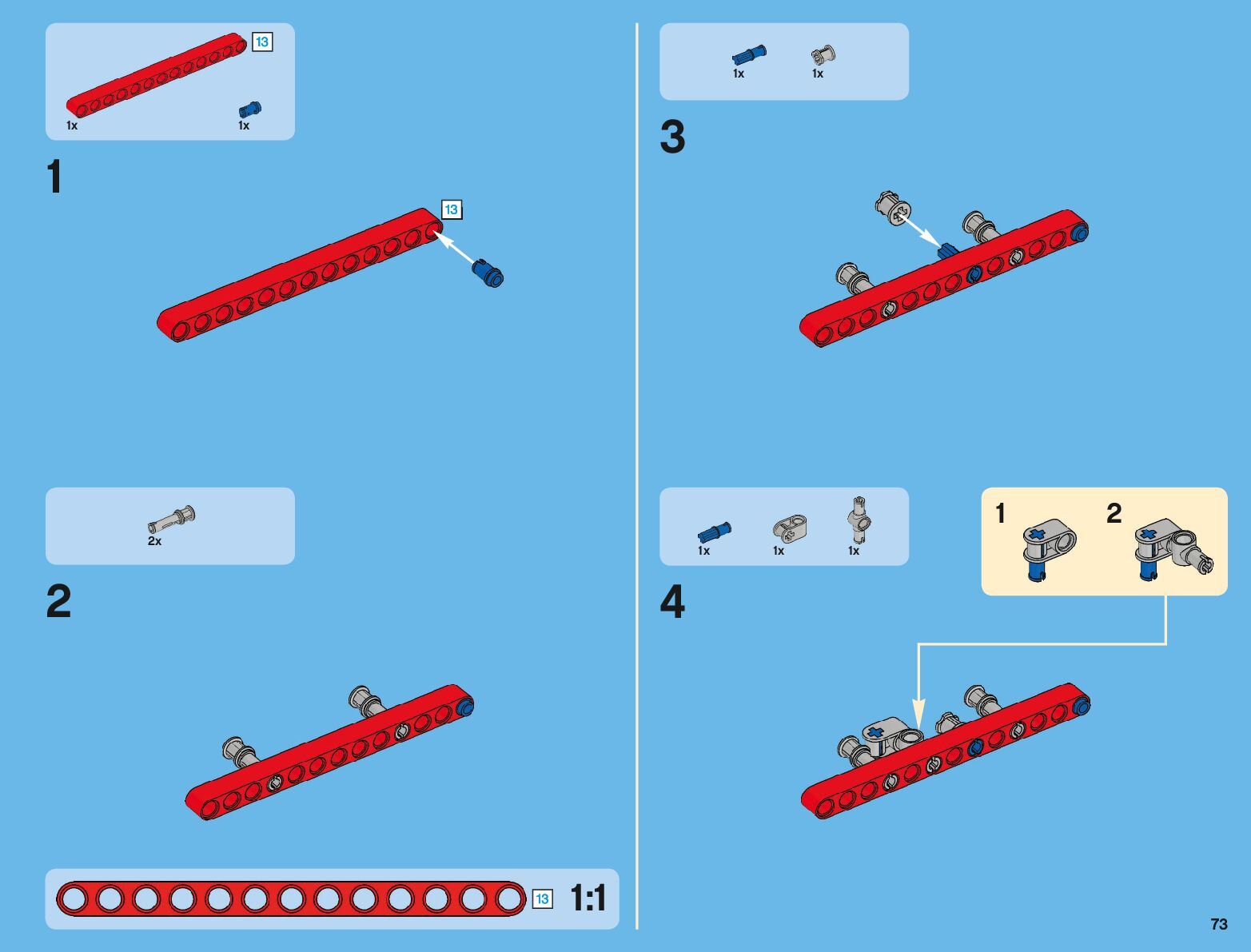 13
1x
1x

1

13

2x

2

13 1:1

1x
1x

3

1x
1x
1x

4

1
2

73