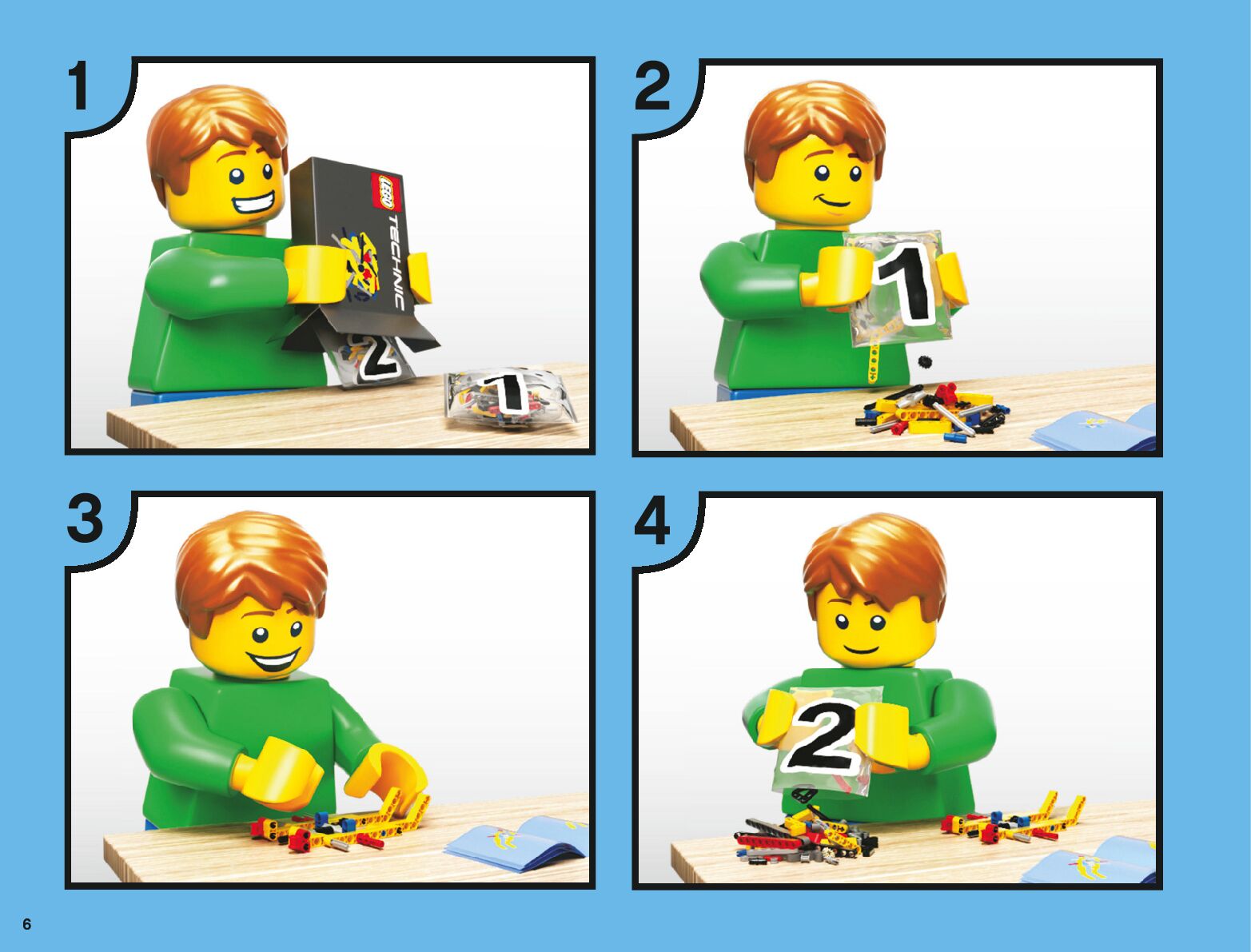 1

LEGO TECHNIC

2

1

2

1

3

4

2

6