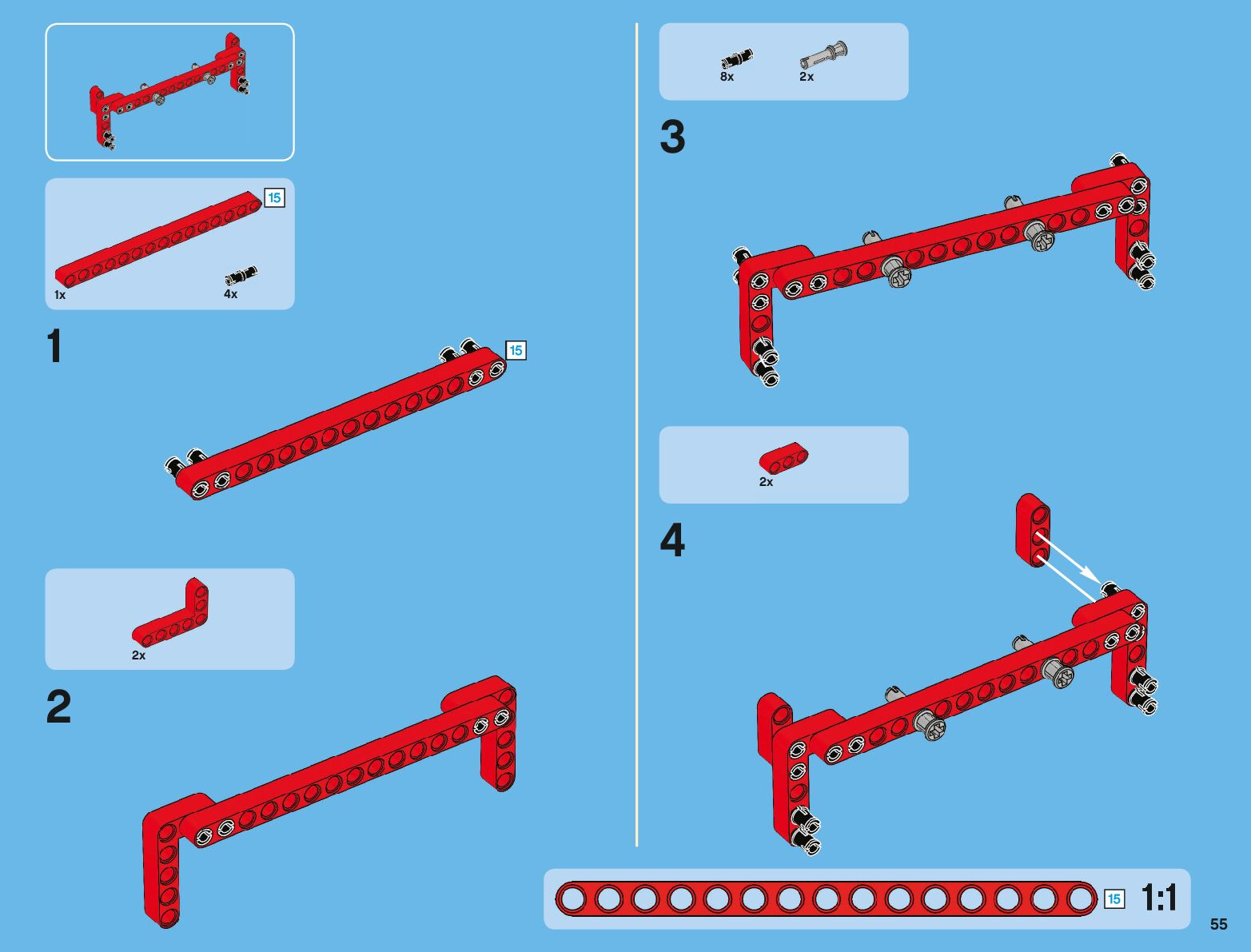 15
1x
4x

1
15

2x

2

8x
2x

3

2x

4

15
1:1

55