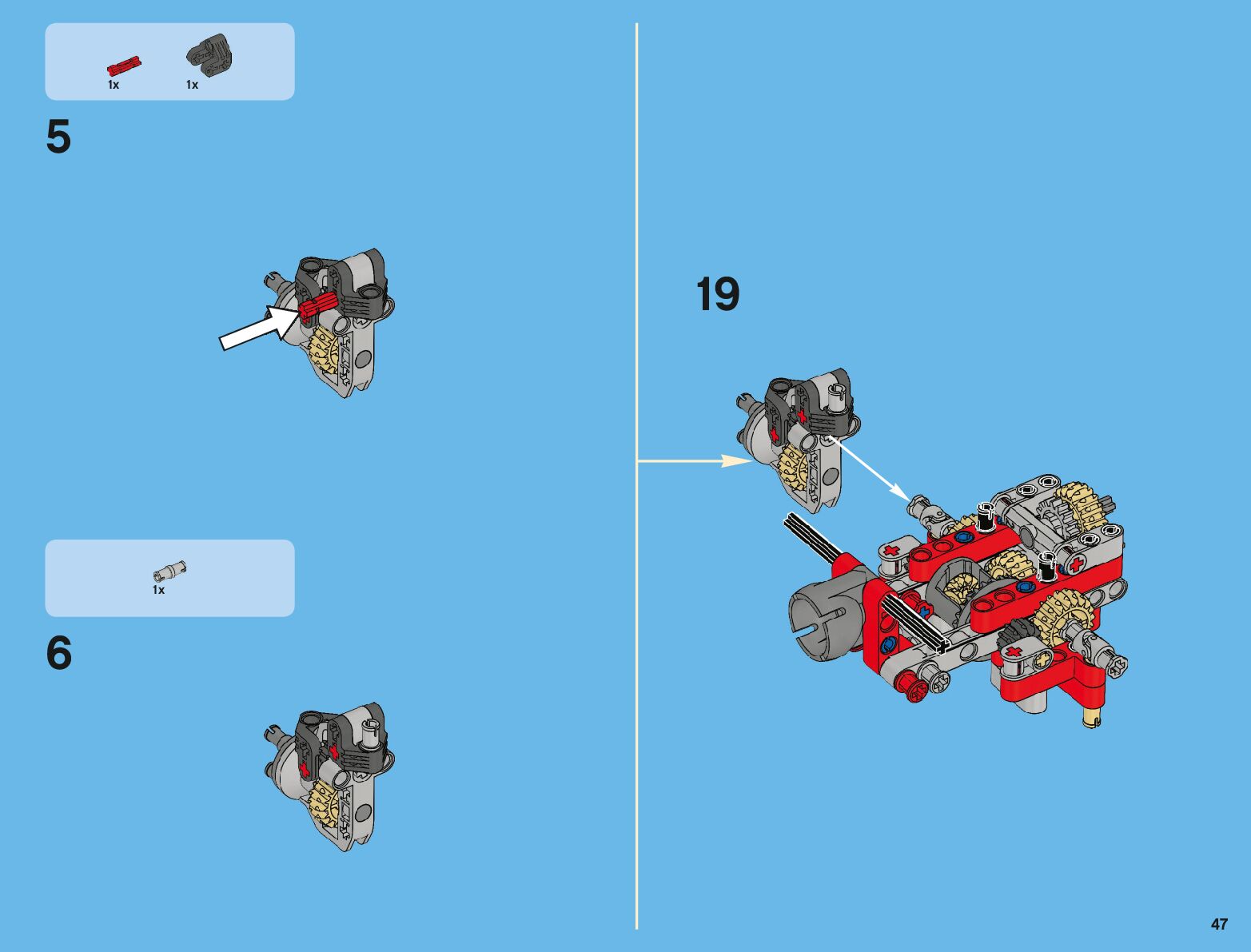 1x 1x

5

1x

6

19

47