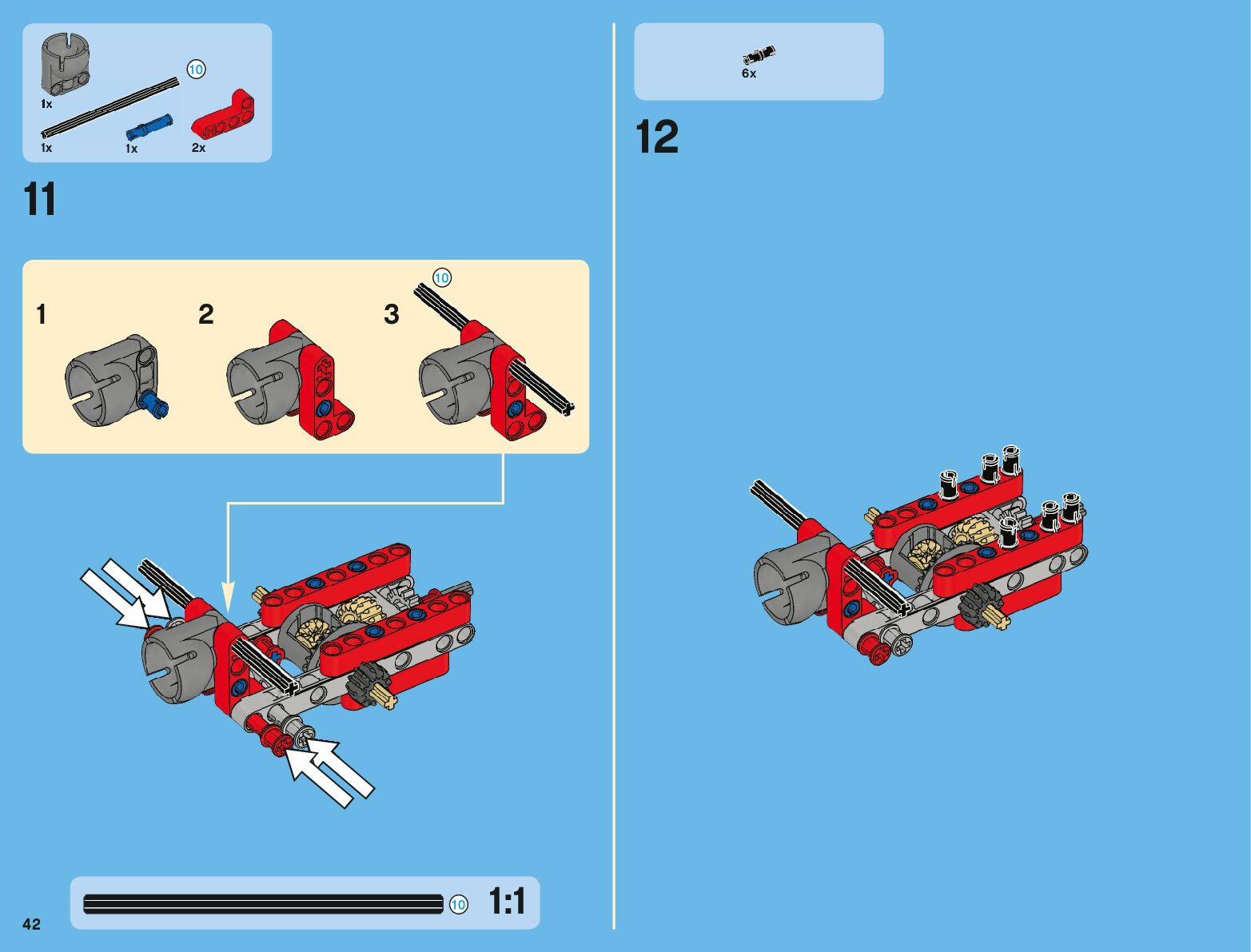 1x

10

1x

1x

2x

11

1

2

3

10

10

1:1

42

6x

12