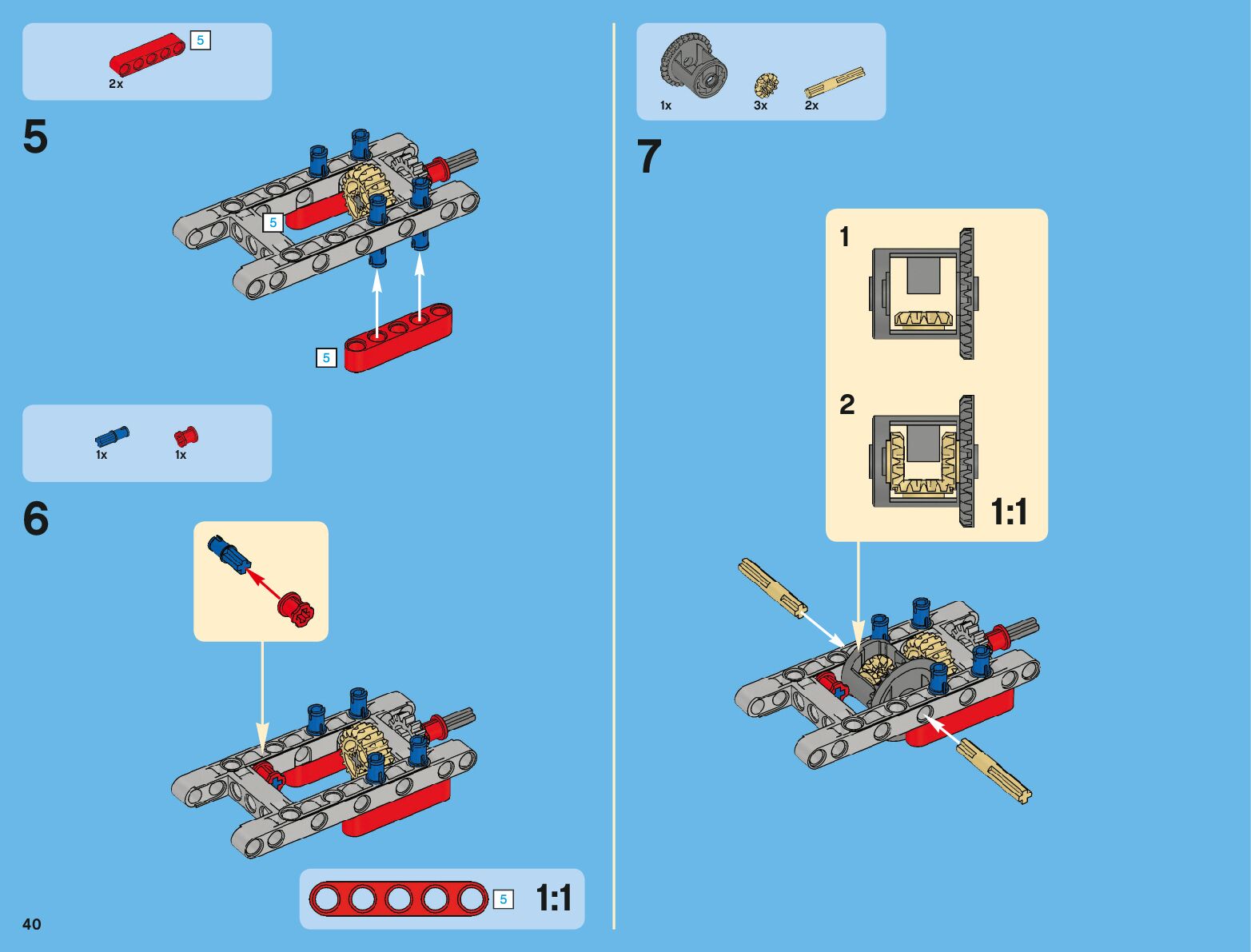 5
2x

5

5

5

1x
1x

6

5
1:1

40

1x
3x
2x

7

1

2

1:1