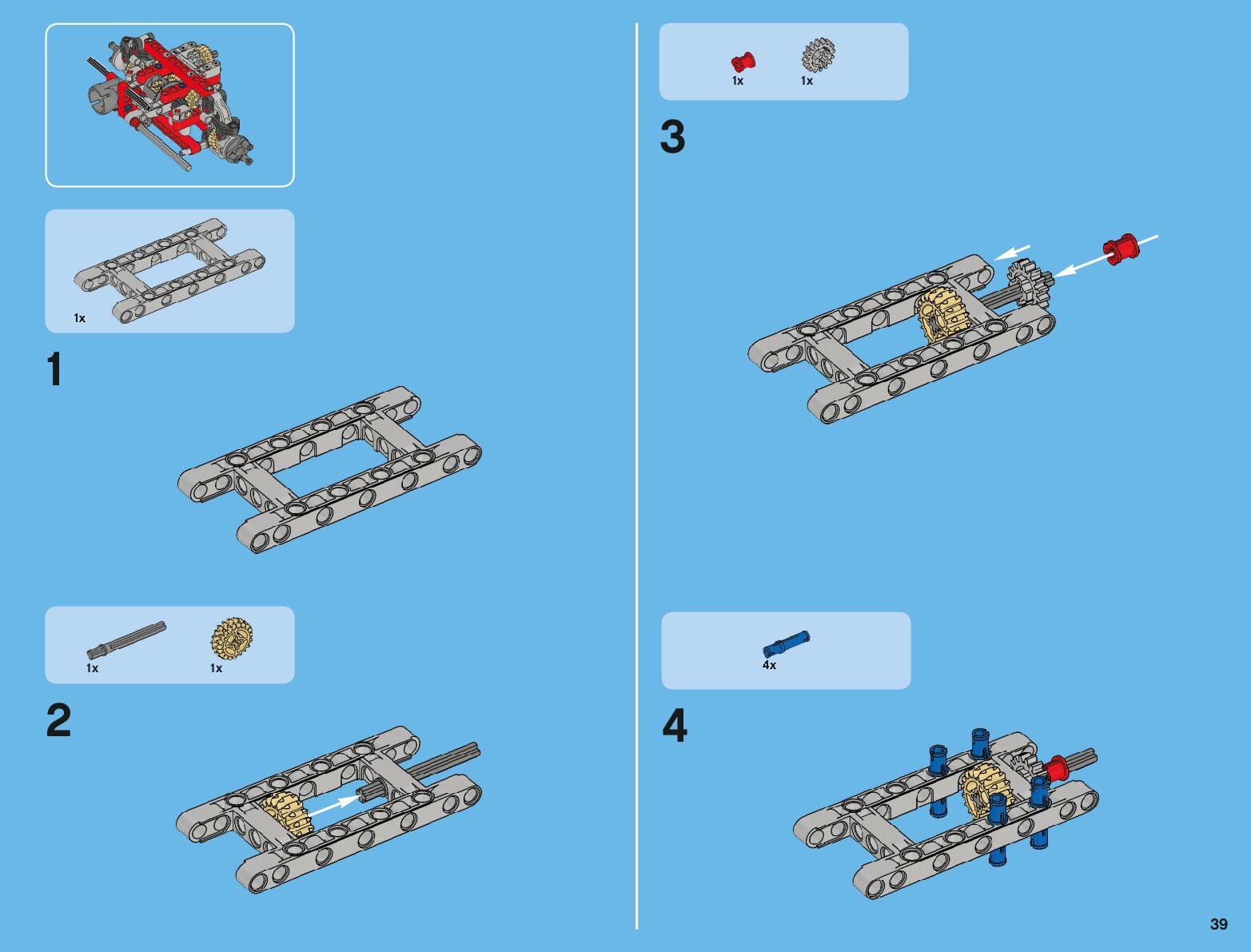 1x

1

1x 1x

2

1x 1x

3

4x

4

39