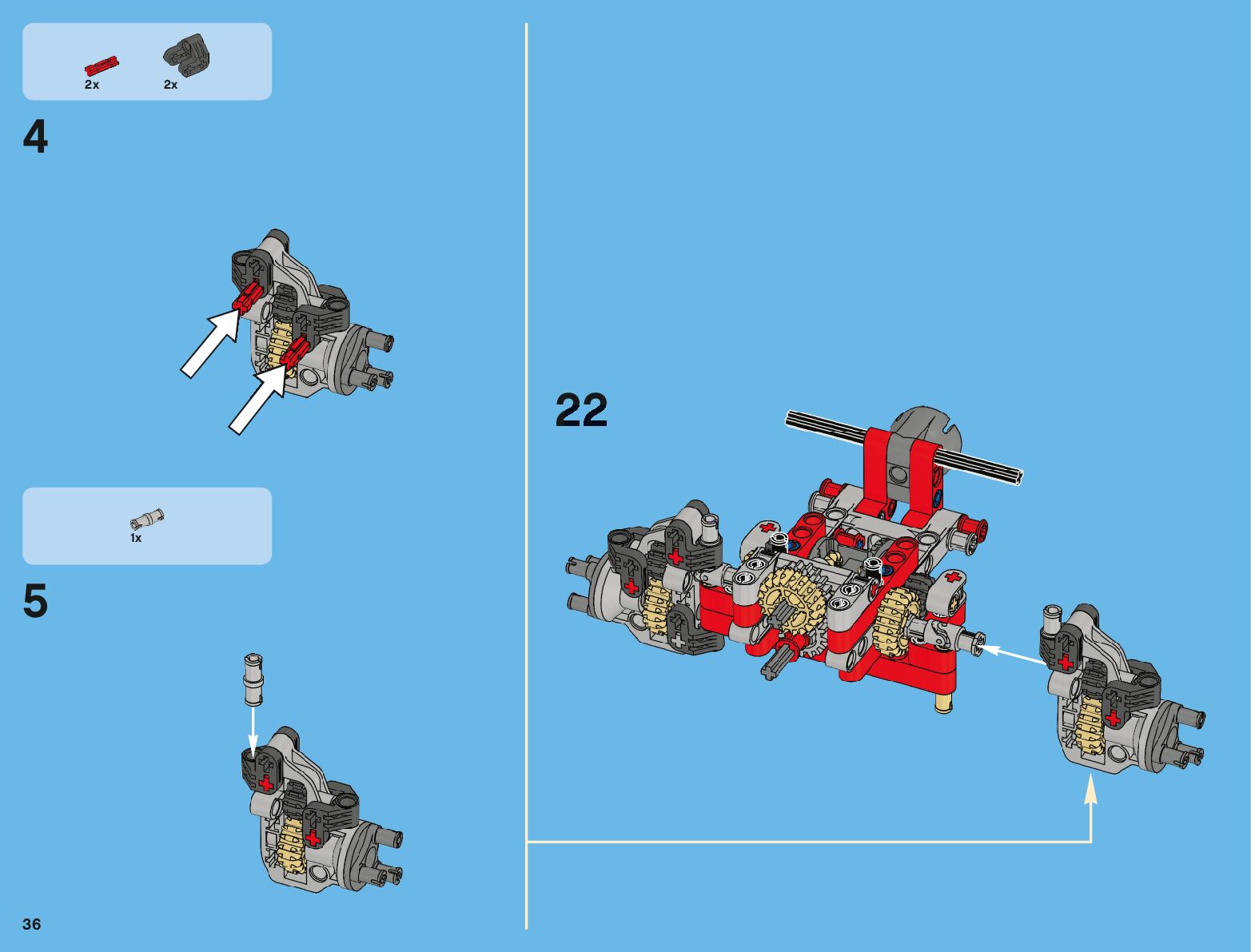 2x 2x

4

1x

5

22

36