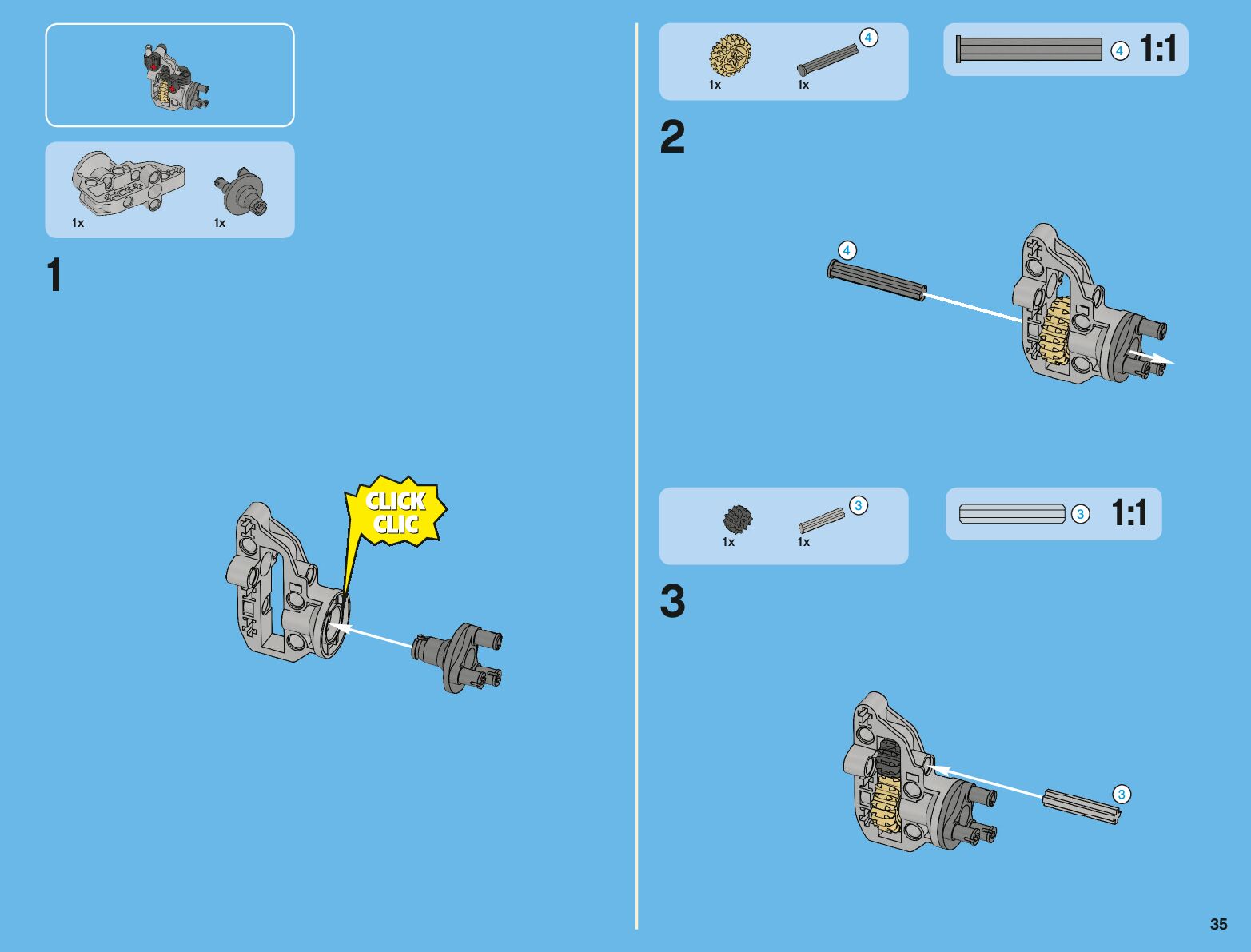 1x
1x

1

CLICK
CLIC

1x
1x
4

4 1:1

2

4

1x
1x
3

3 1:1

3

3

35