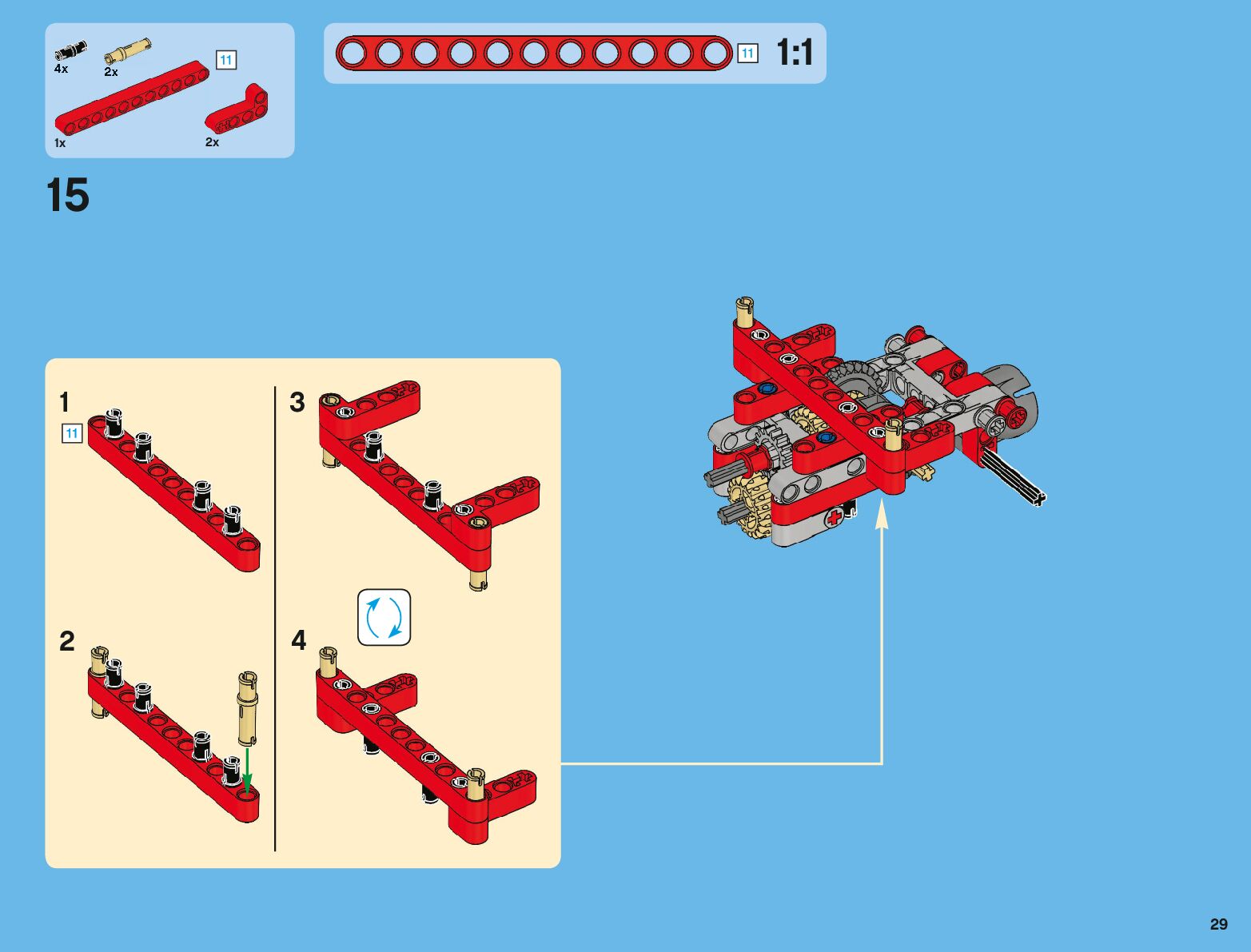 4x
2x
11
1x
2x

11 1:1

15

1
11

2

3

4

29