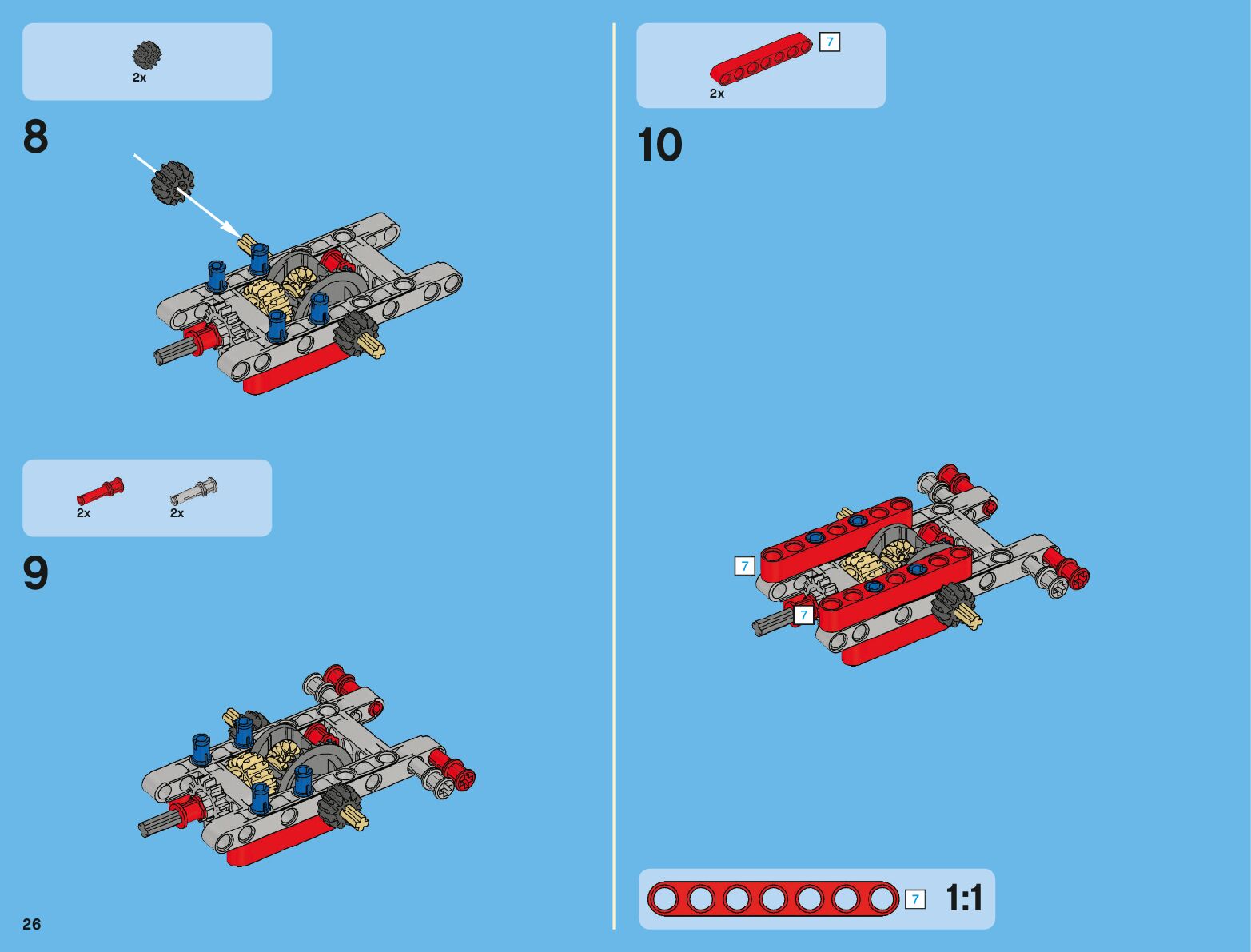 2x

8

2x 2x

9

26

7
2x

10

7

7

7 1:1