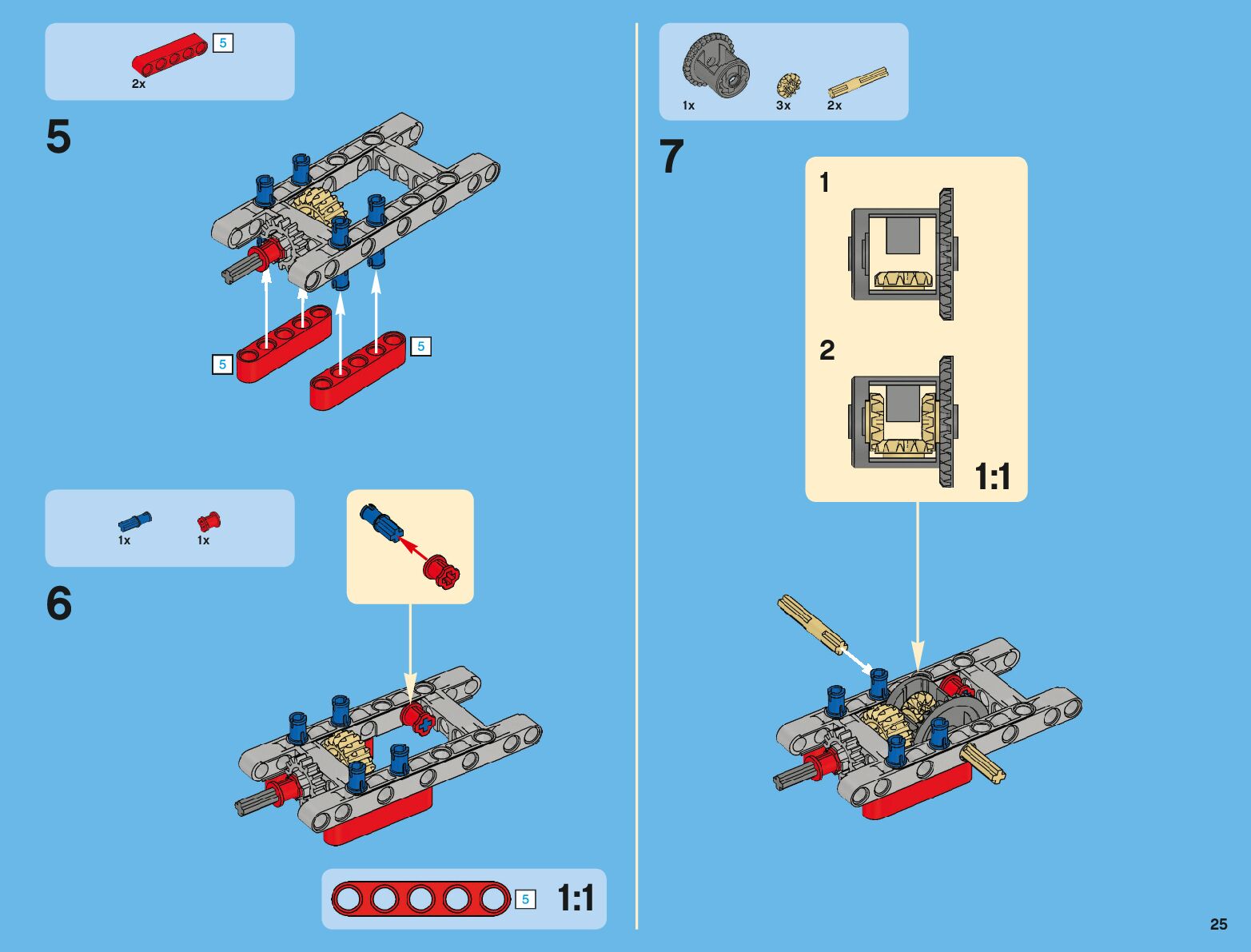 5
2x

5

5

5

1x
1x

6

5
1:1

1x
3x
2x

7

1

2

1:1

25