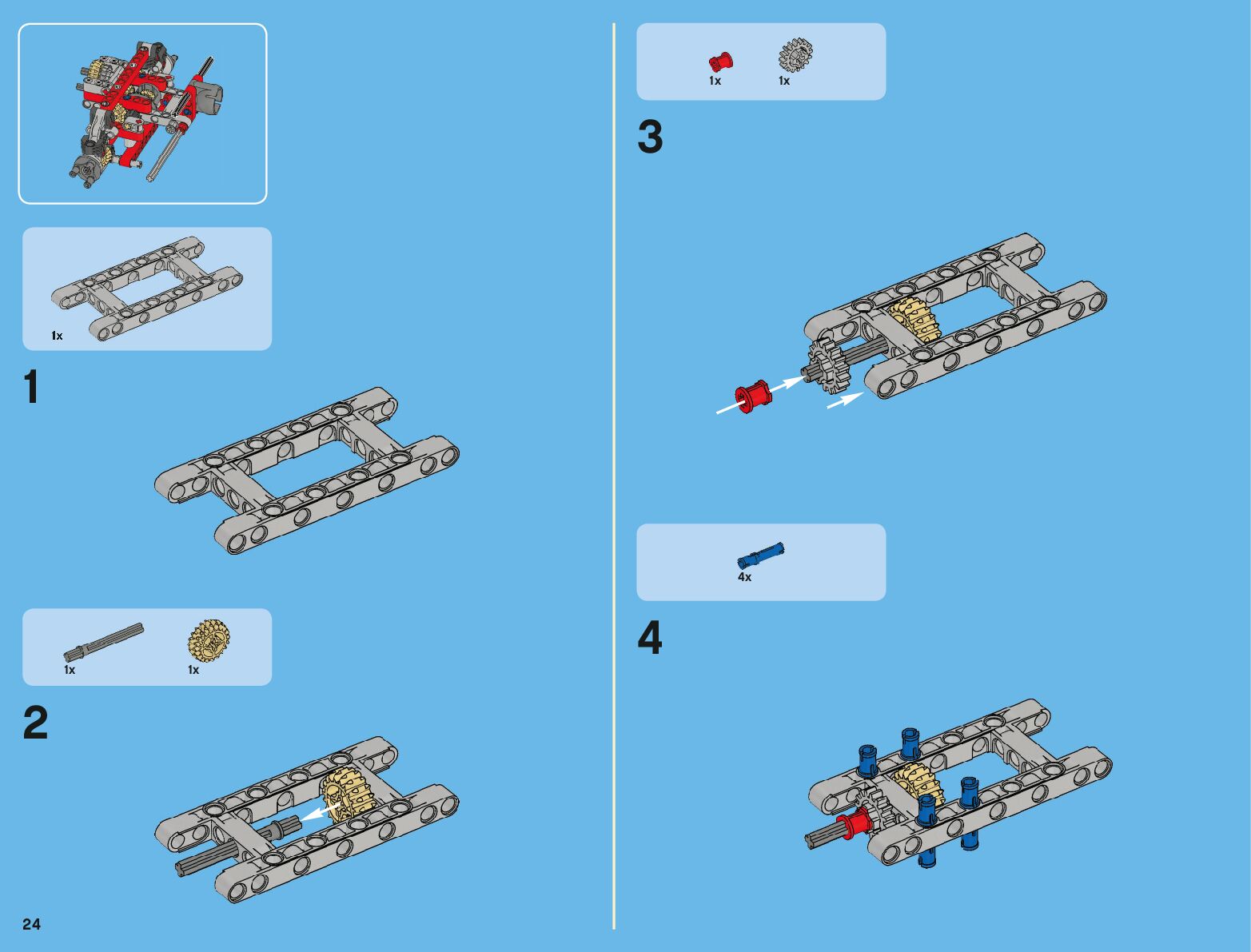 1x

1

1x 1x

2

24

1x 1x

3

4x

4