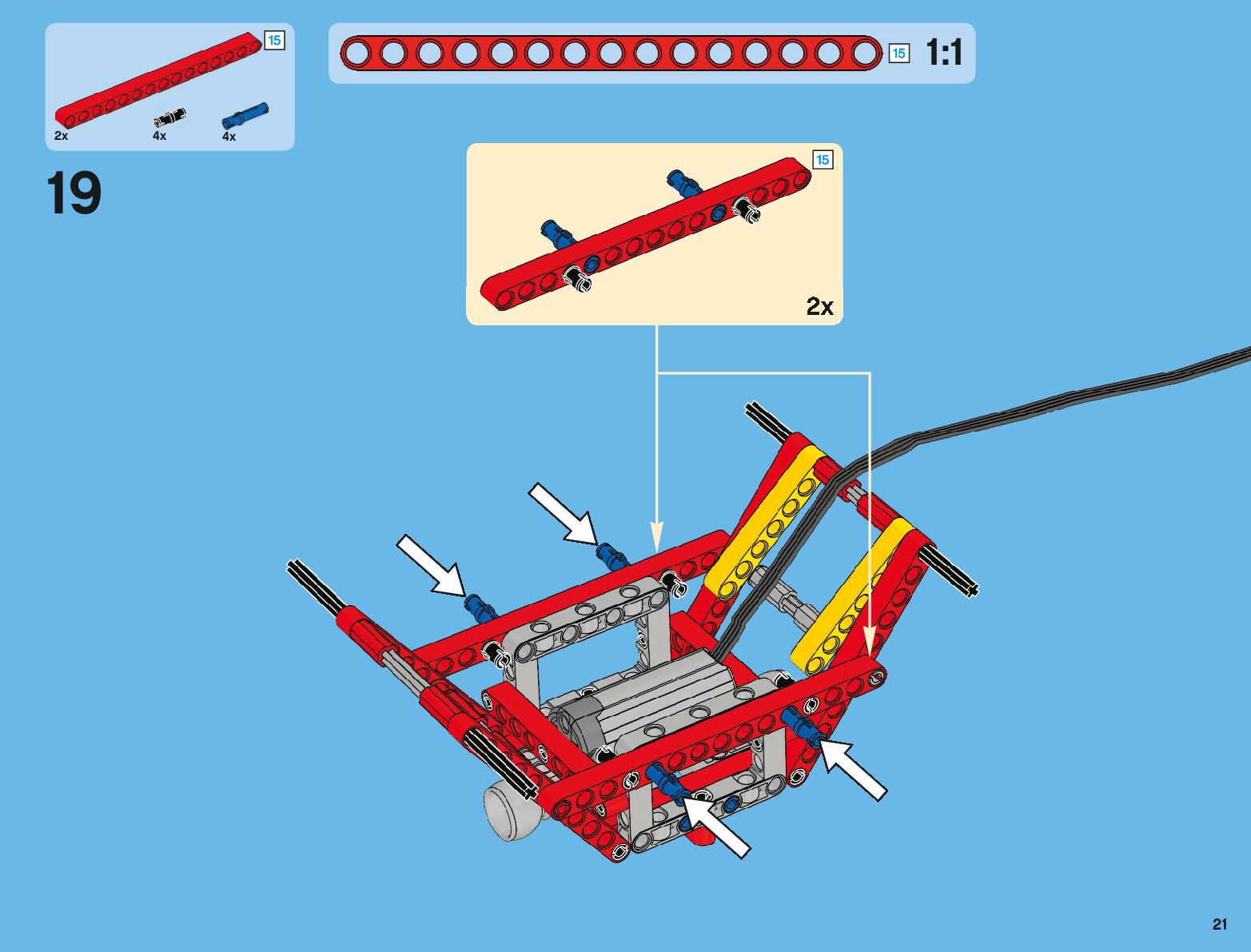 15
2x
4x
4x

15
1:1

19

15
2x

21