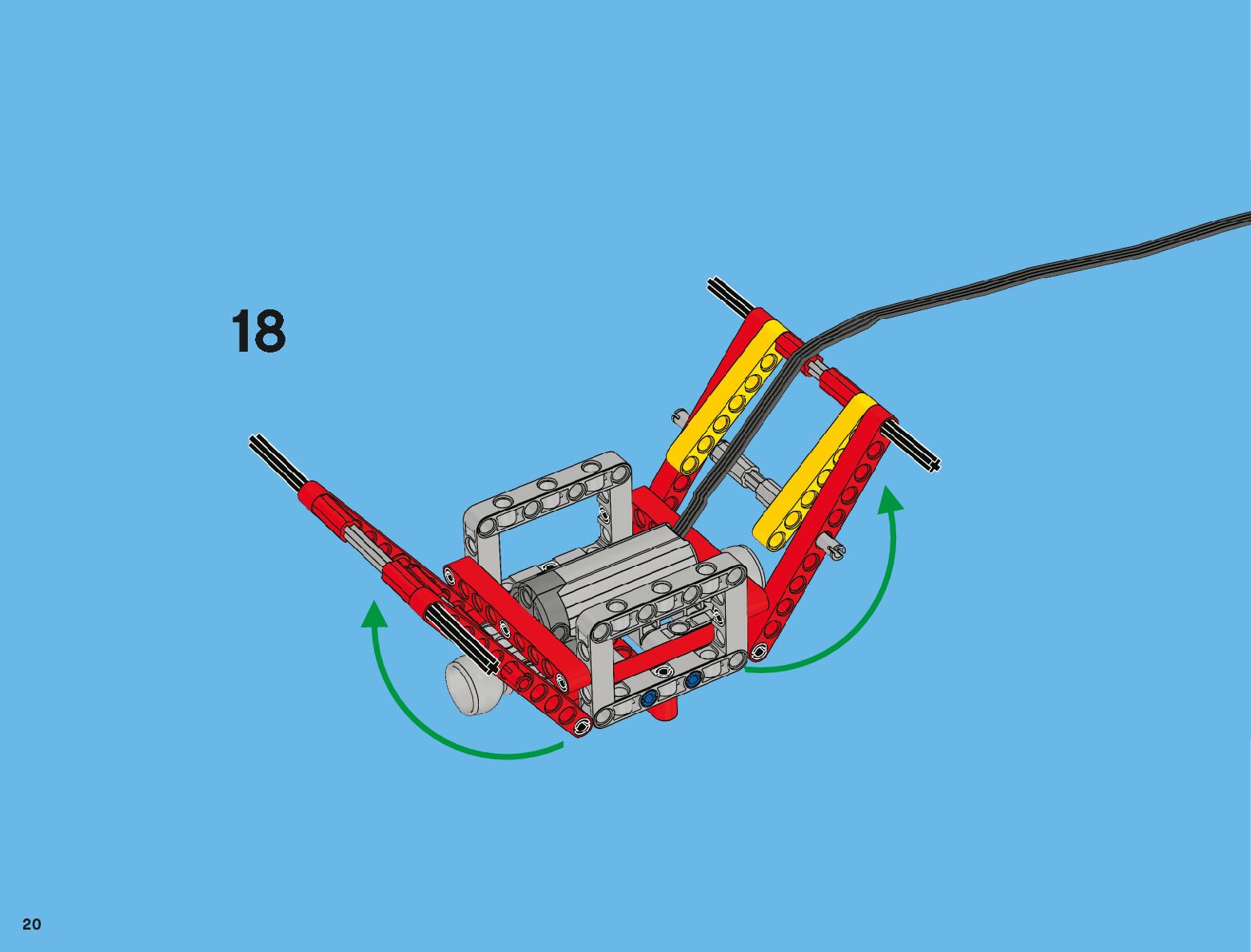 18

20