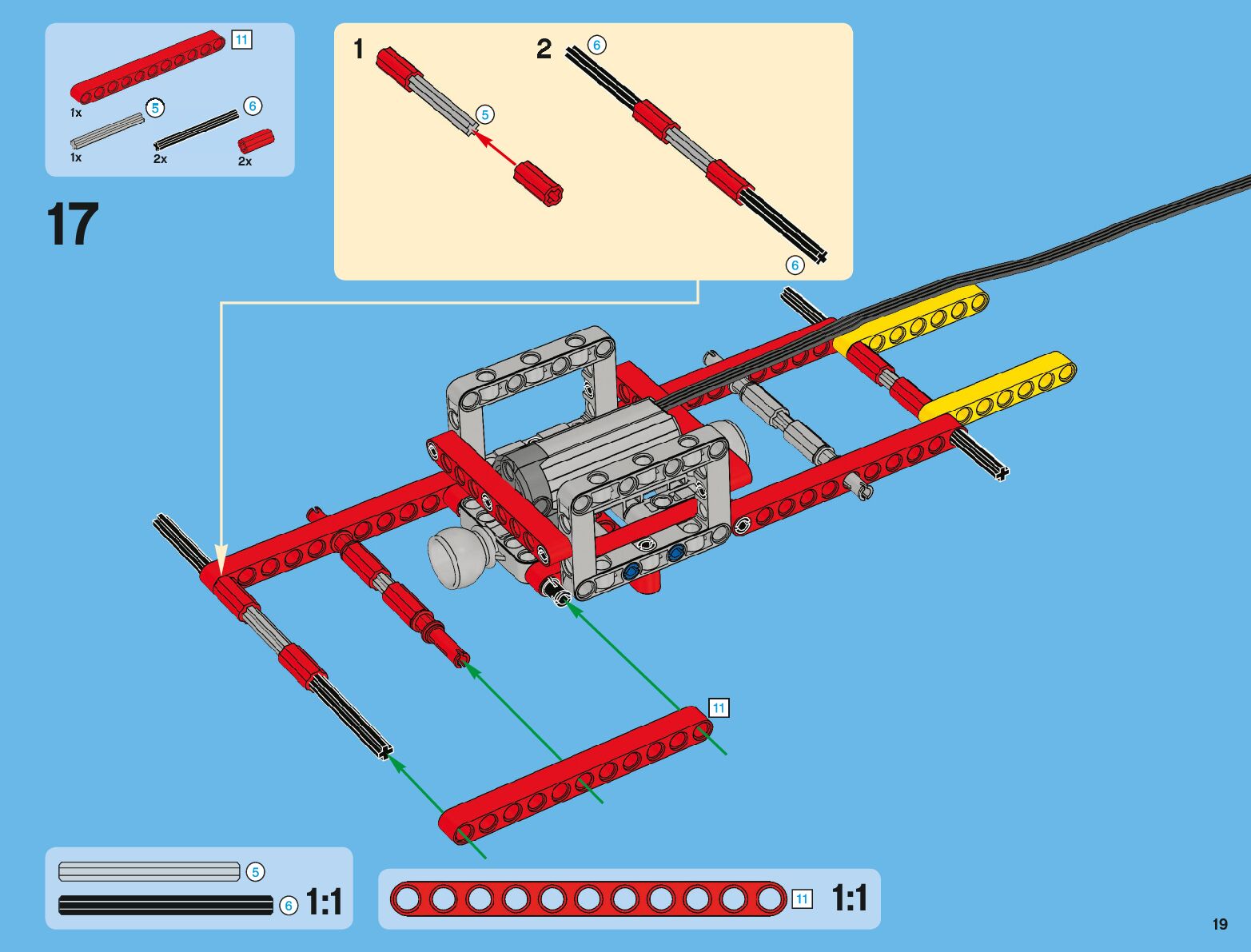 11
1x
5
6
1x
2x
2x

17

1
5
2
6
6

11

5
6 1:1

11 1:1

19