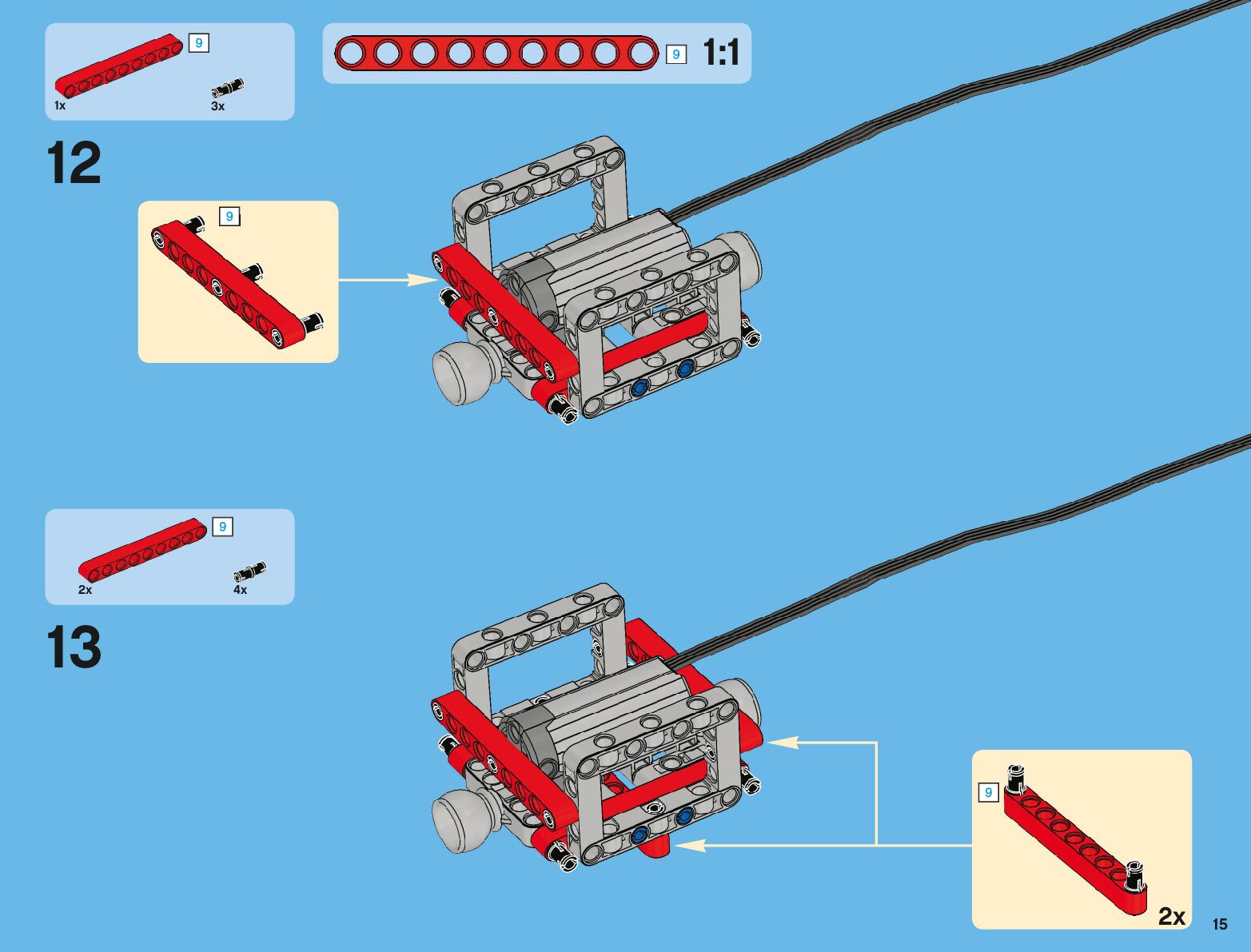 9
1x
3x

9
1:1

12

9

9
2x
4x

13

9
2x

15