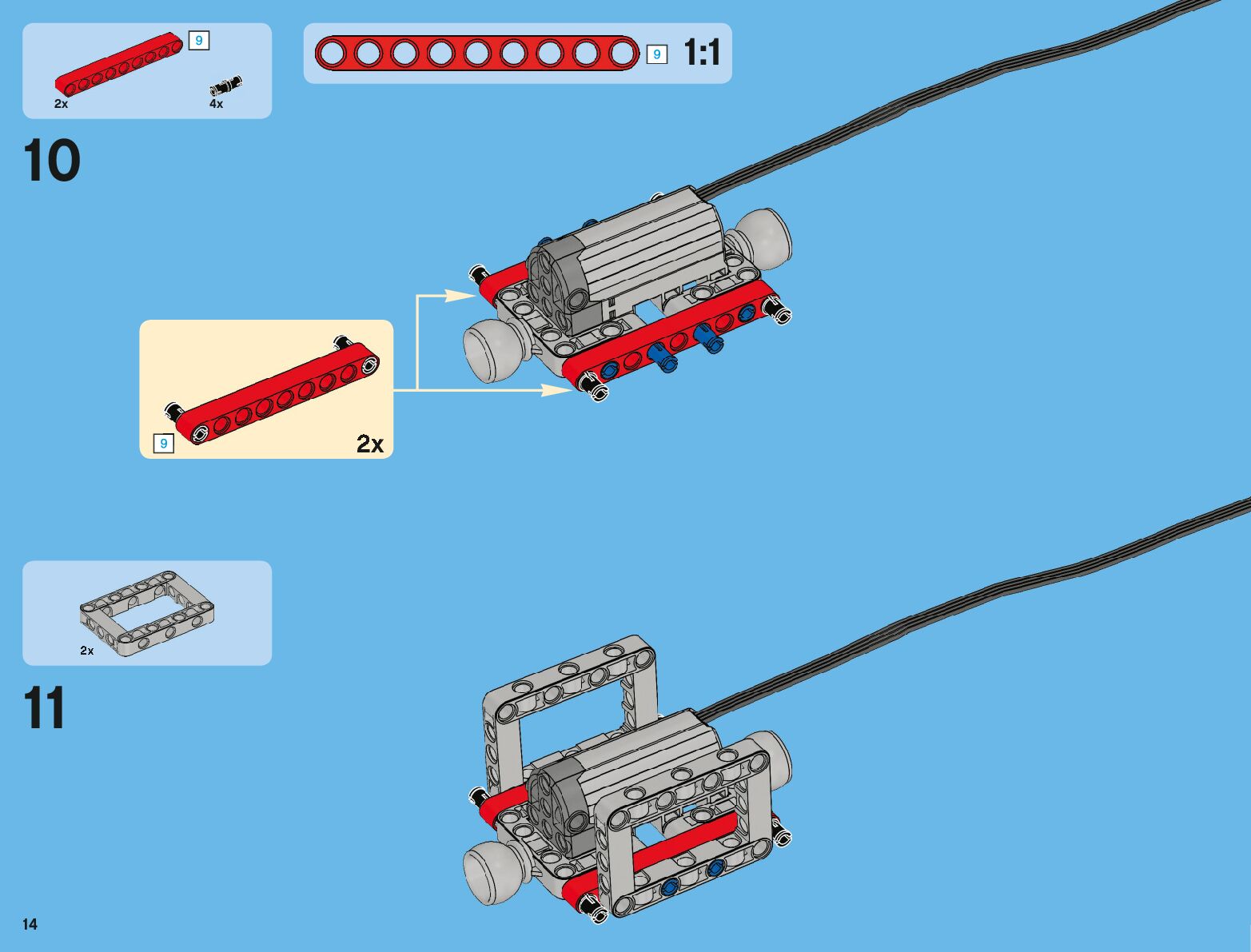 9

2x

4x

9

1:1

10

9

2x

2x

11

14