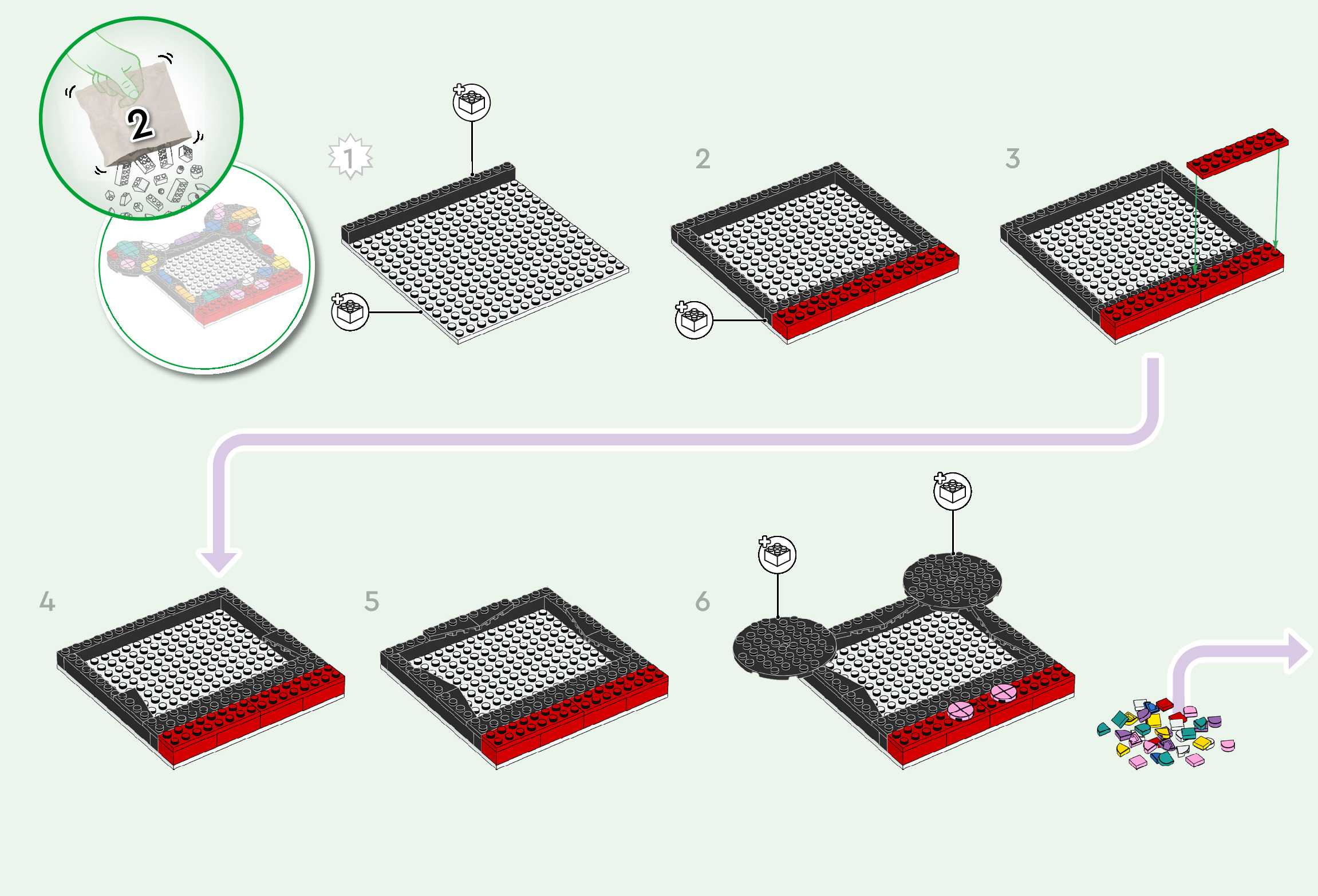 2

1

2

3

4

5

6