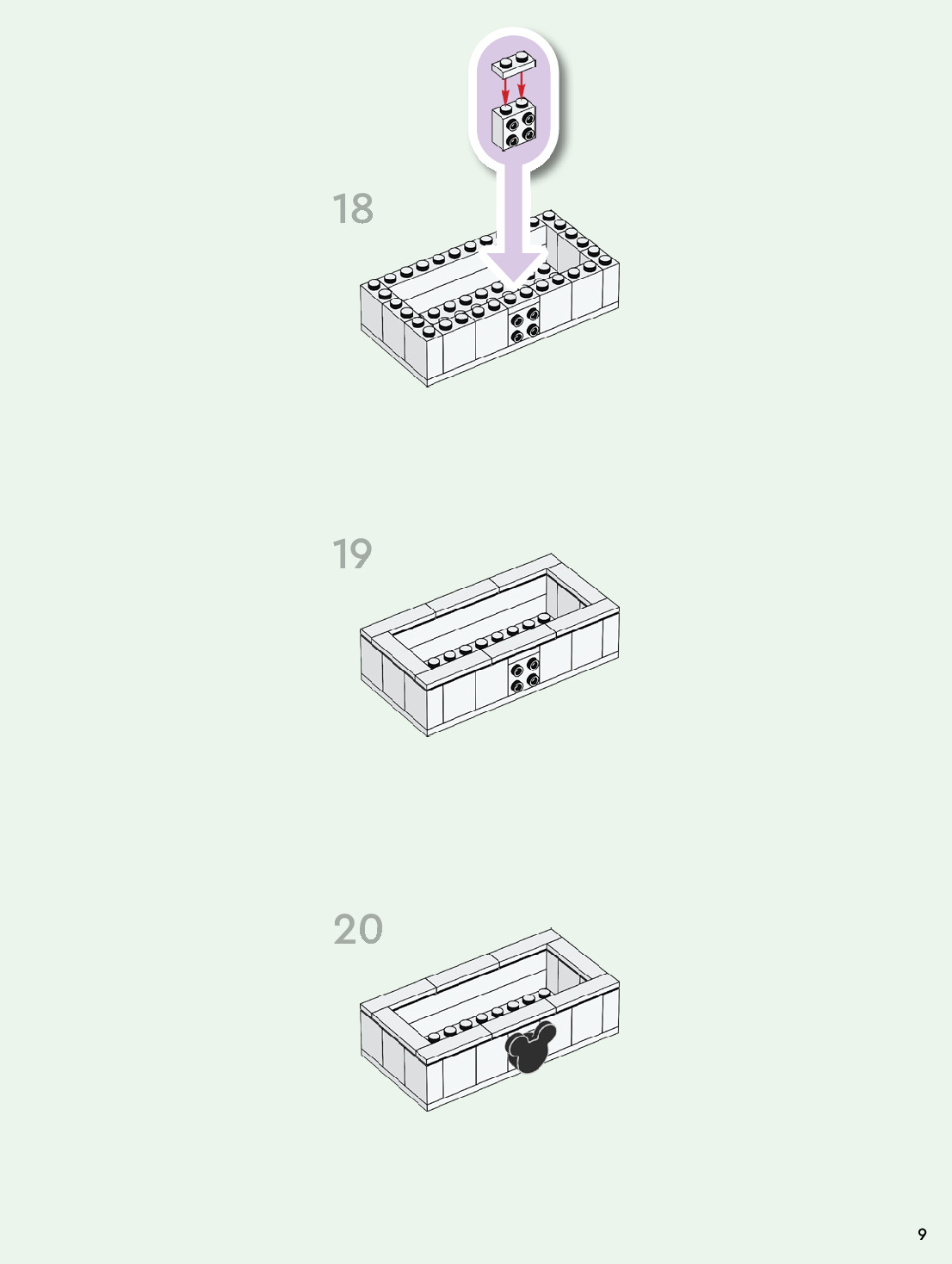 18

19

20

9