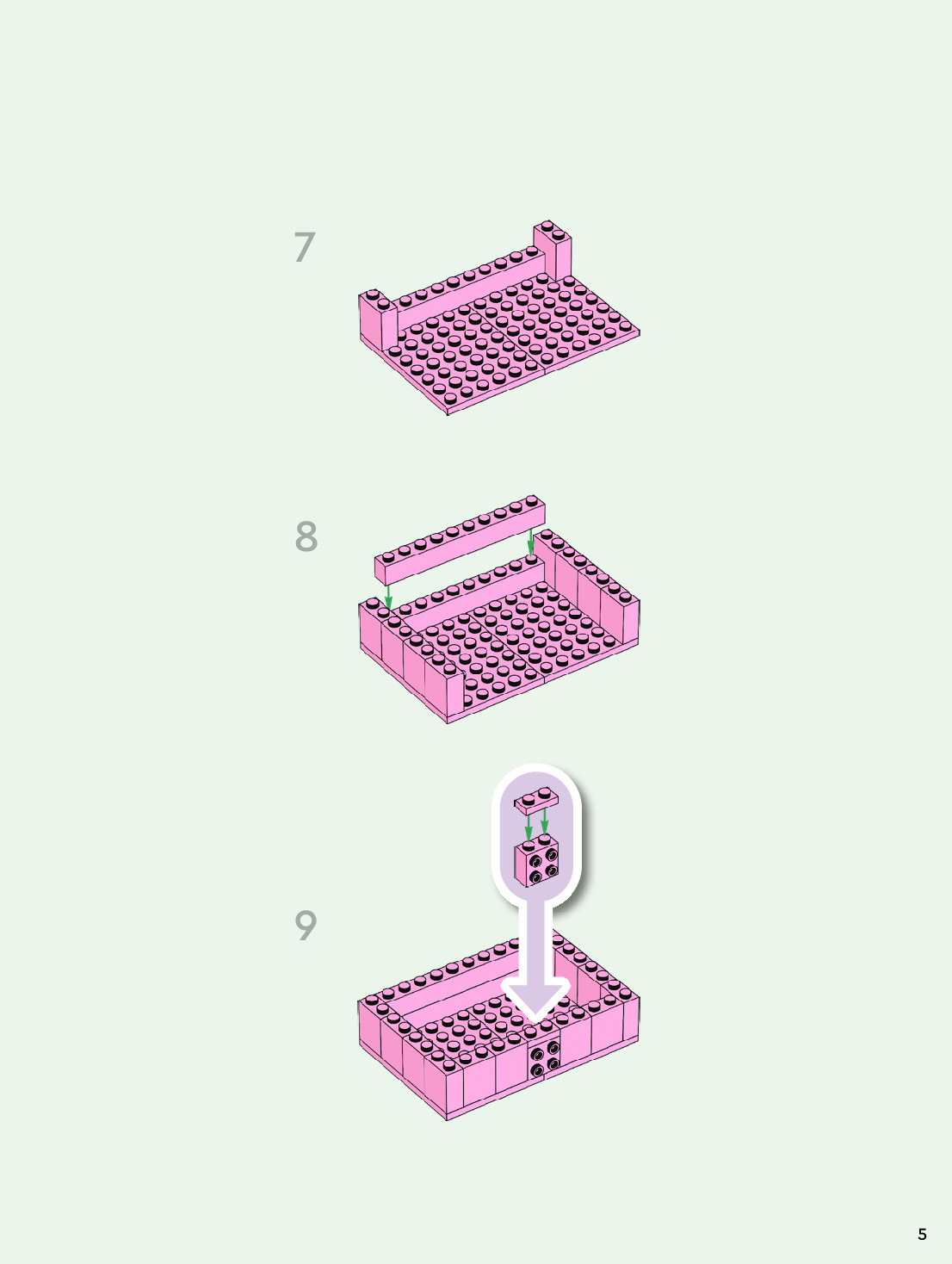 7

8

9

5