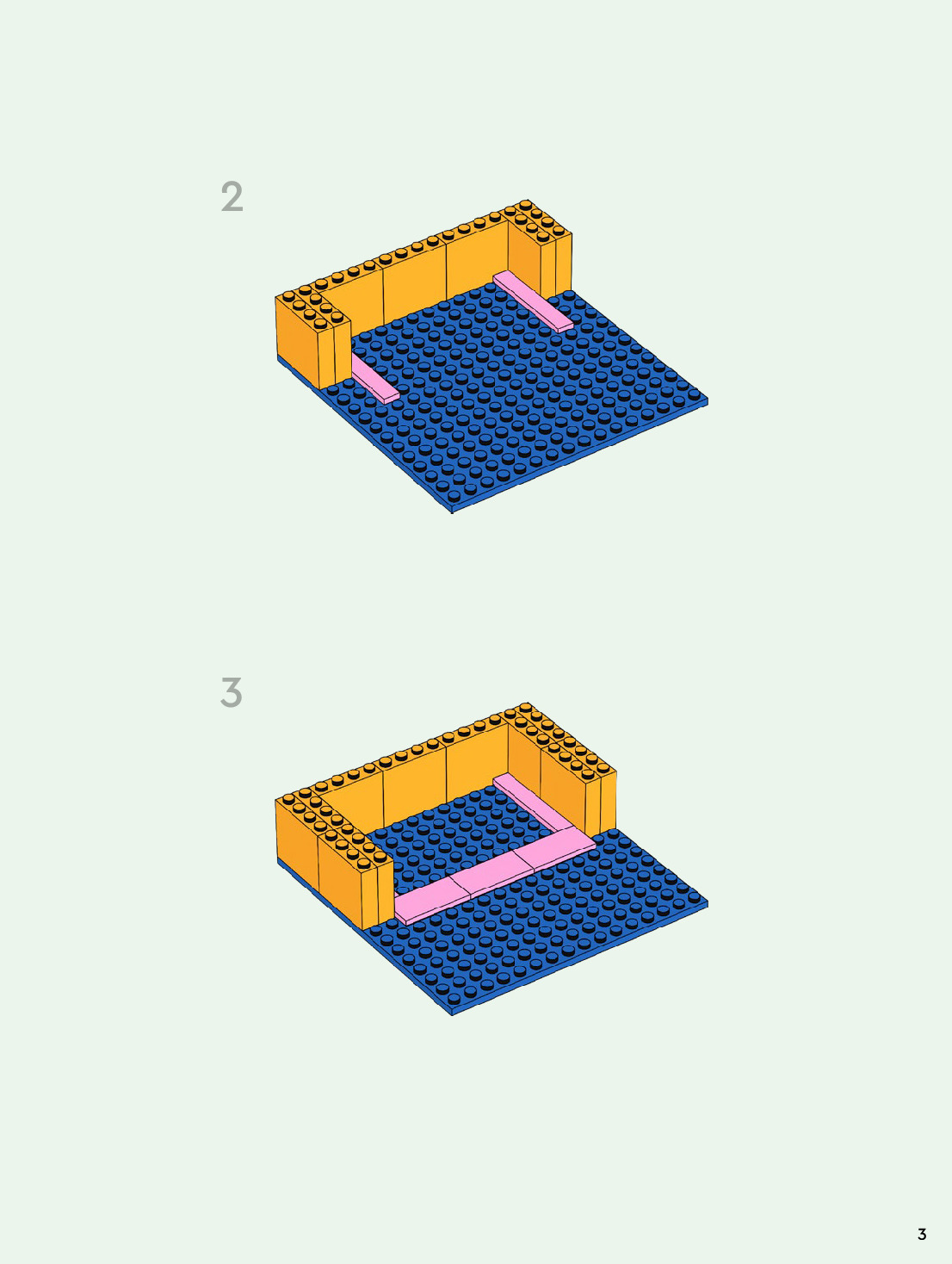 2

3

3