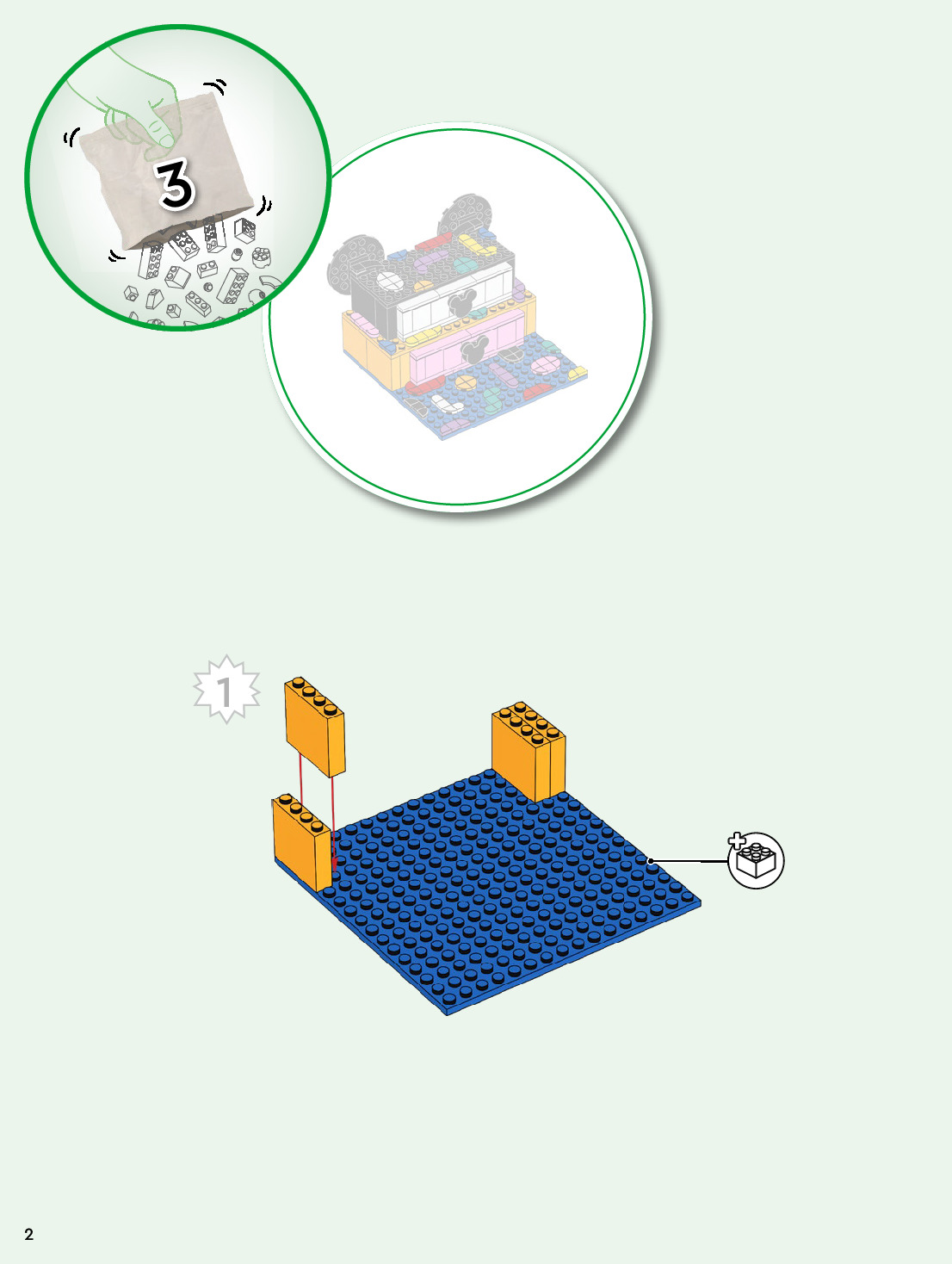 3

1

2