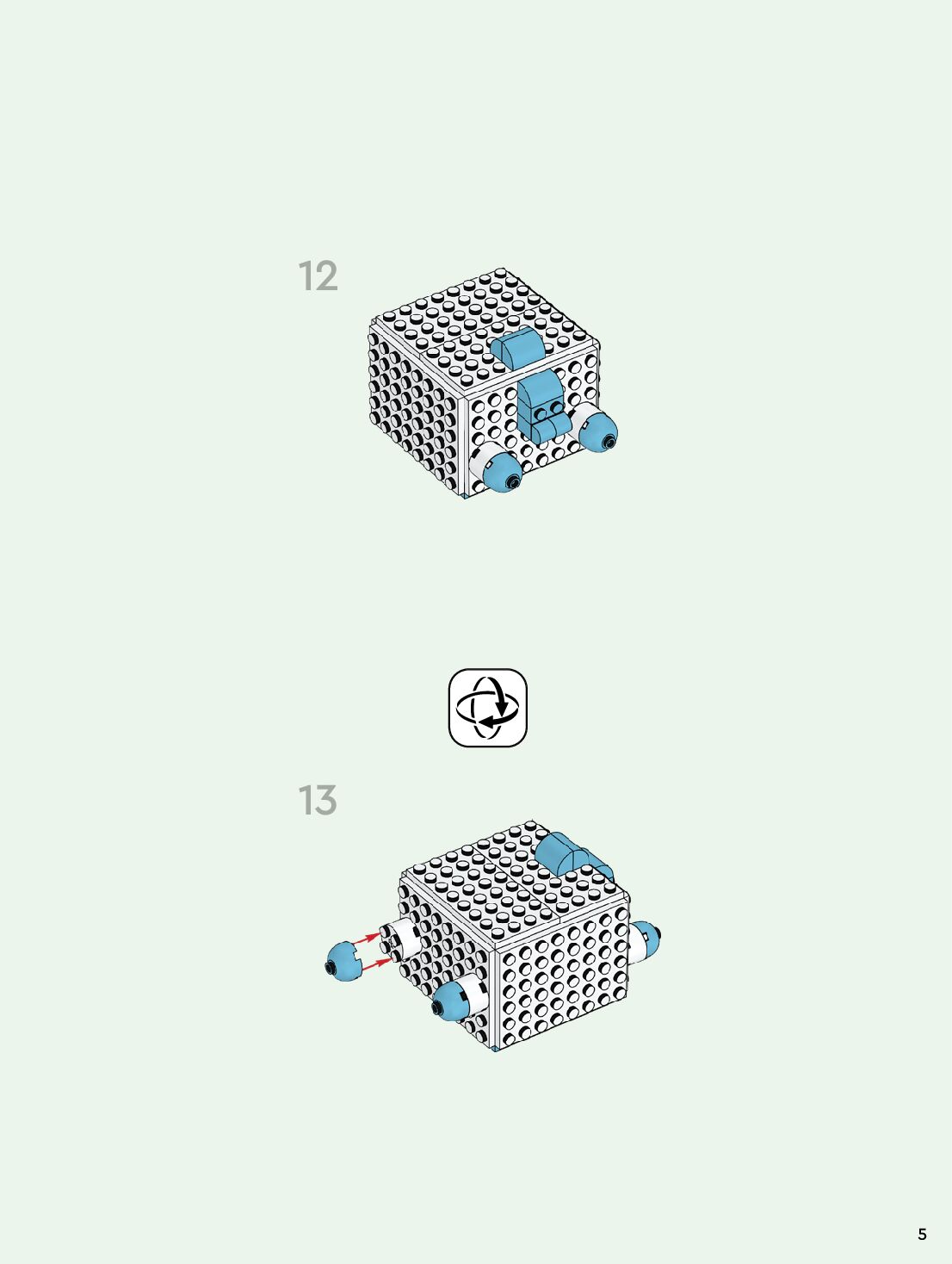 12

13

5