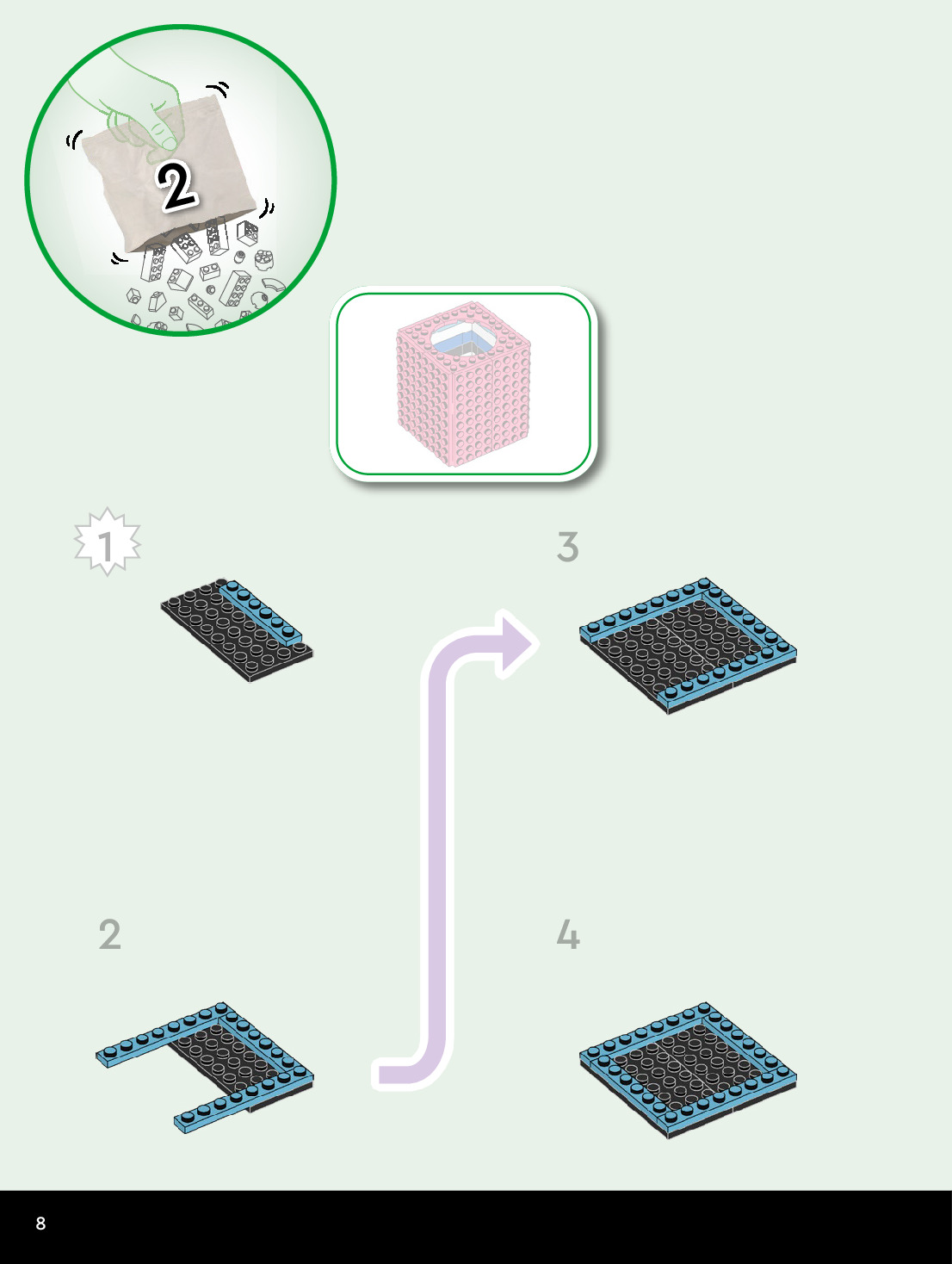 2

1

3

2

4

8