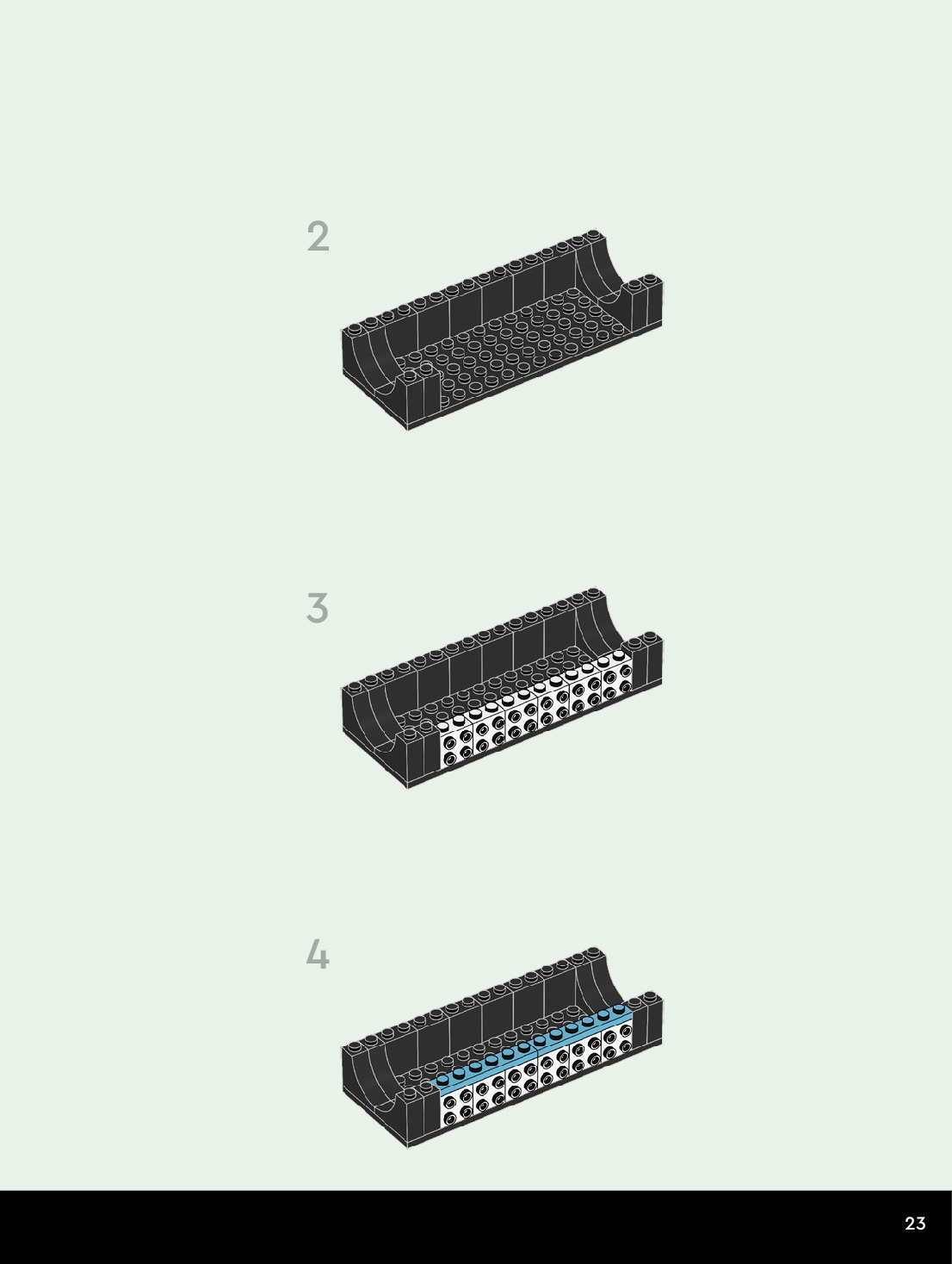 2

3

4

23