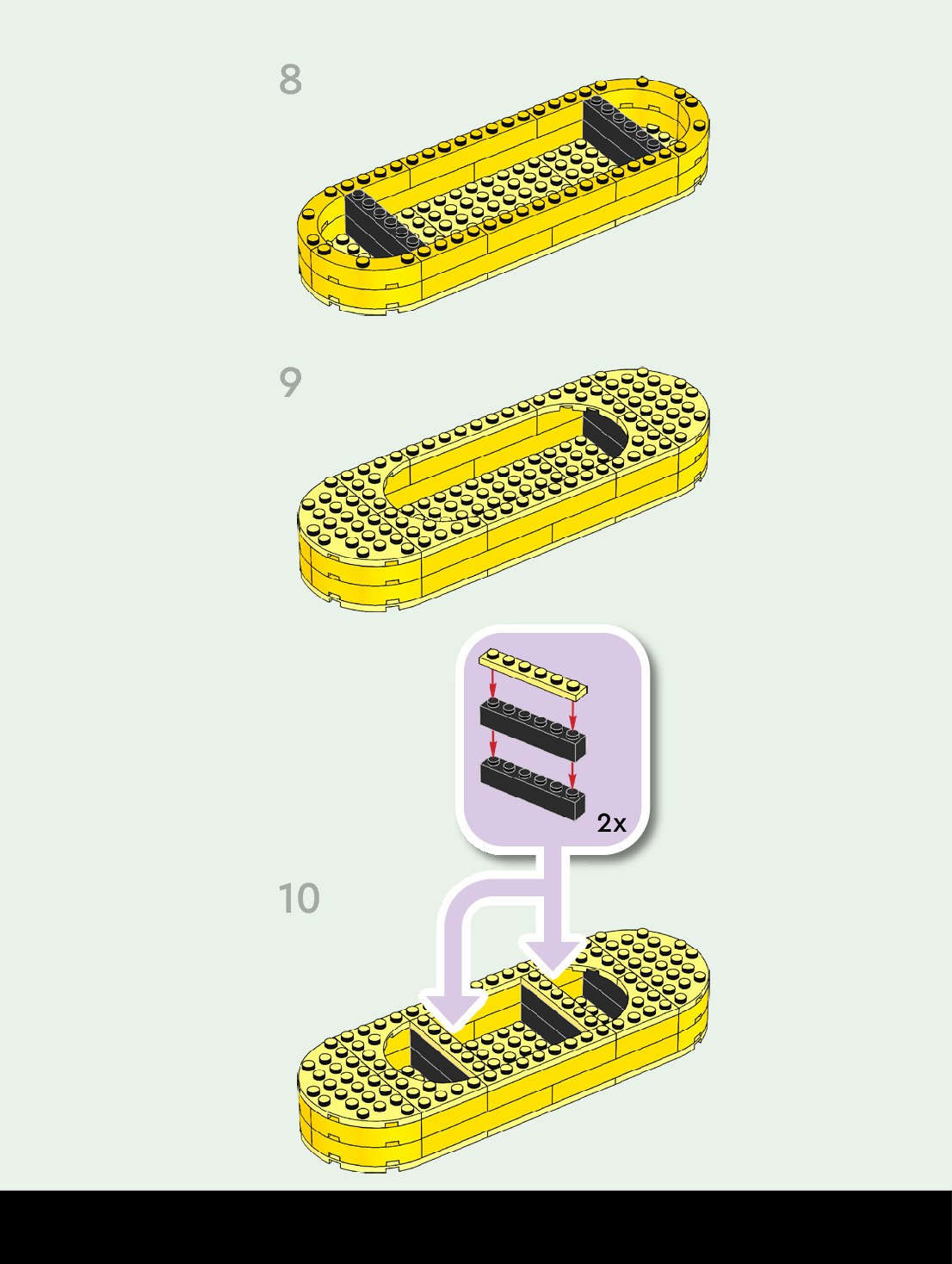 8

9

2x

10